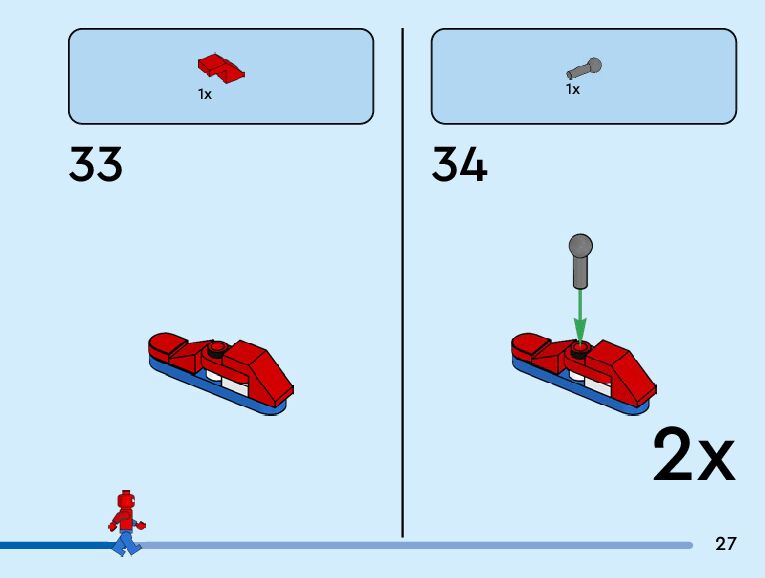 1x

33

1x

34

2x

27