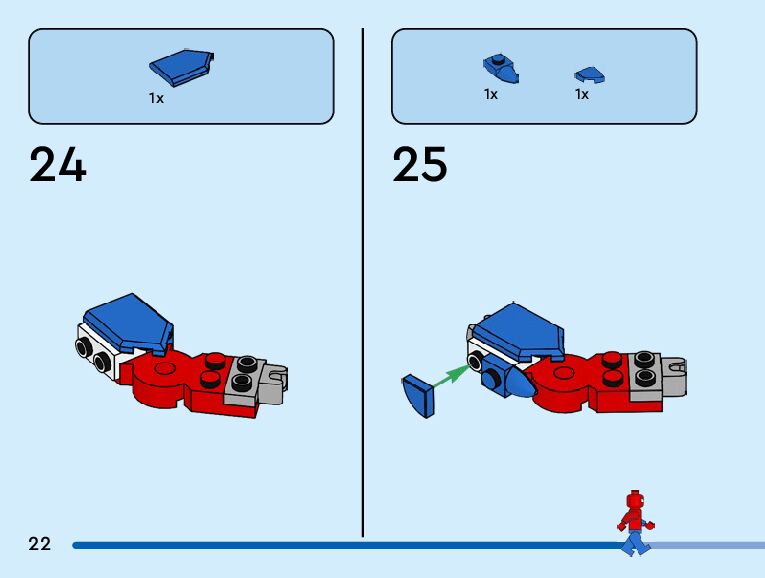 1x

24

1x 1x

25

22