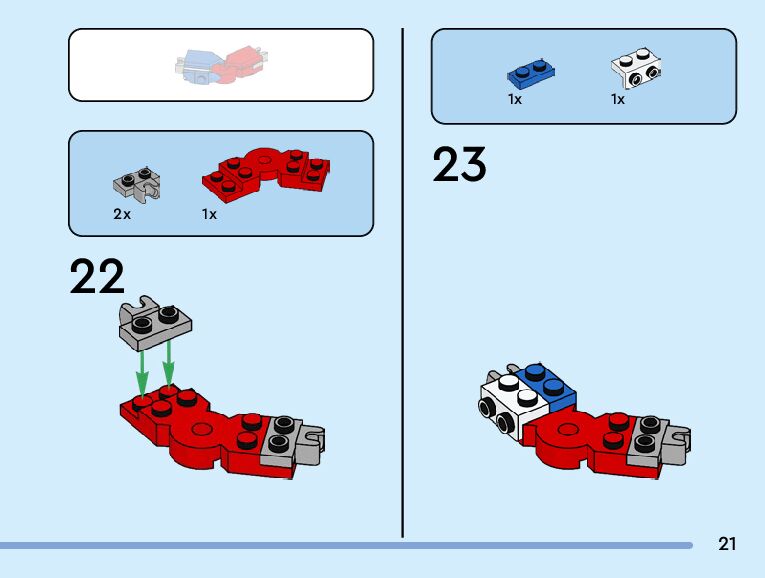 2x
1x

22

1x
1x

23

21