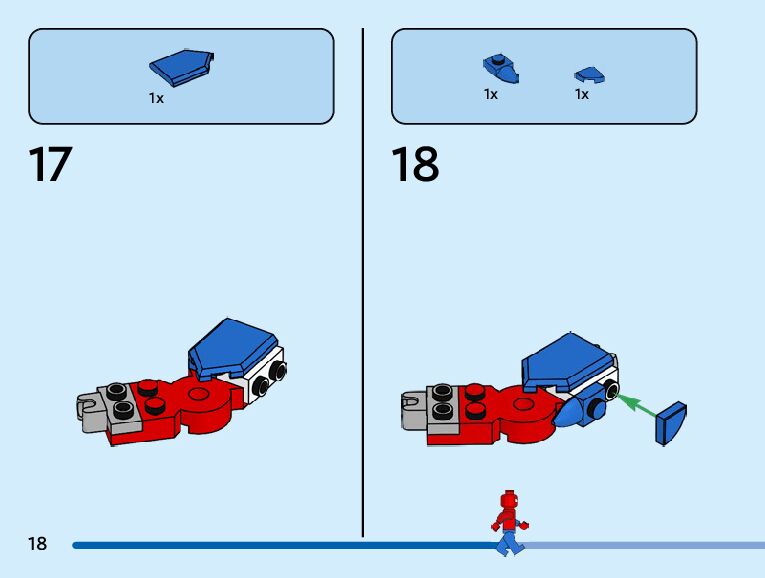 1x

17

1x

1x

18

18