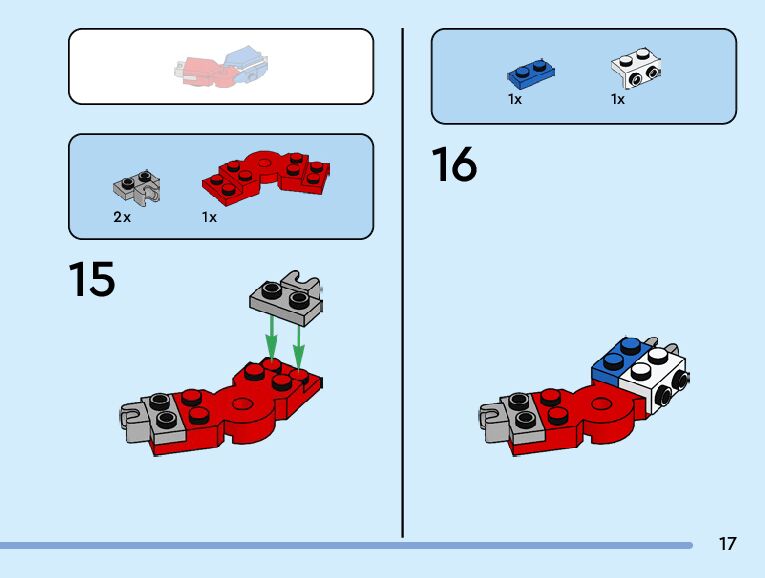 2x
1x
15
1x
1x
16
17