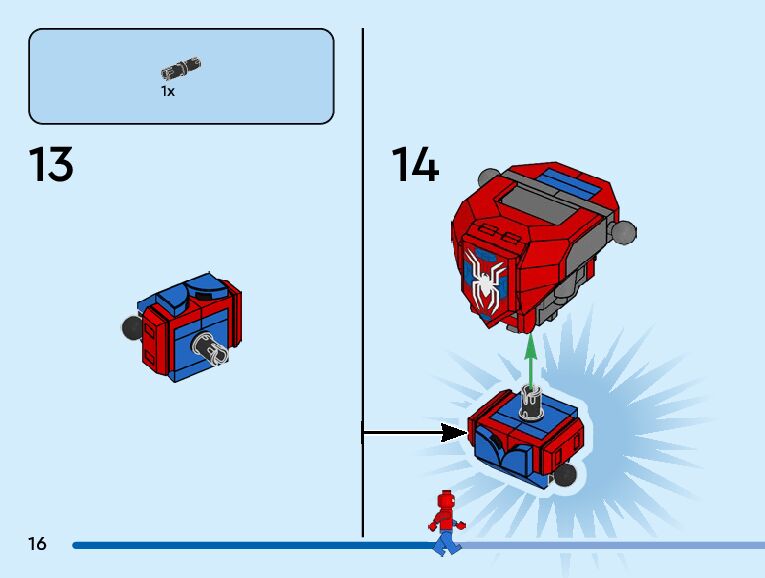 1x

13

14

16