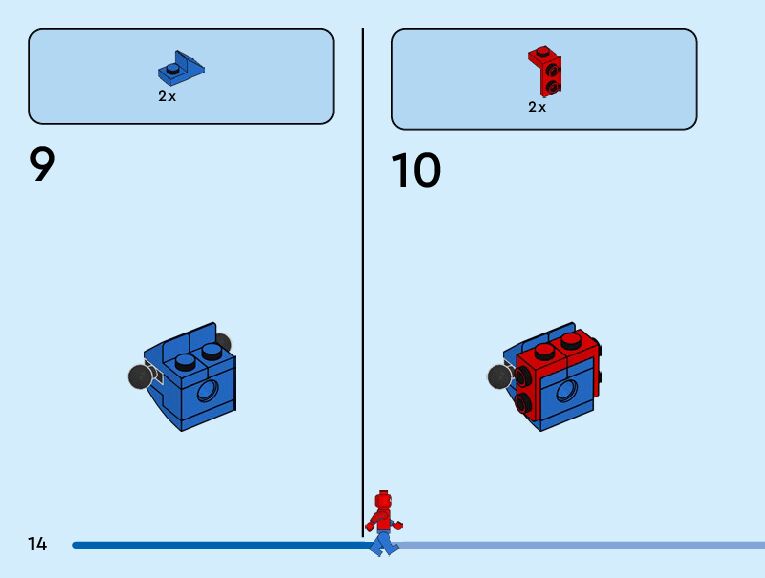 2x

9

2x

10

14