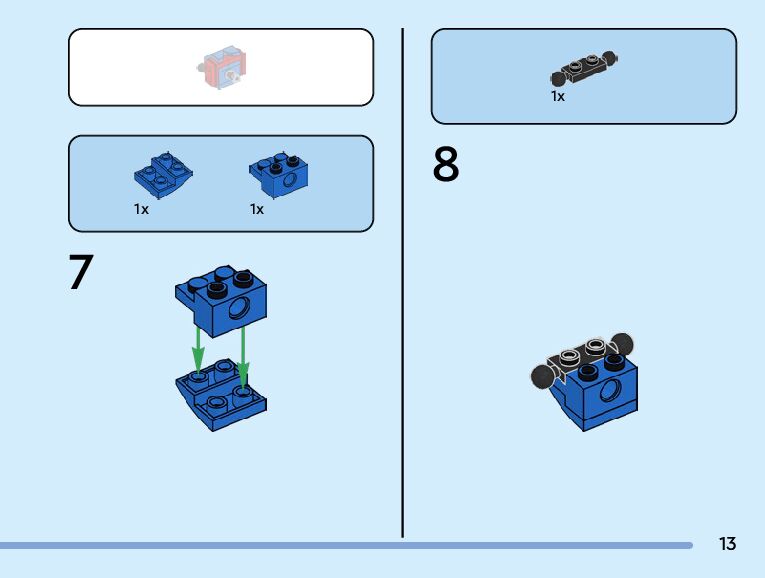 1x 1x

7

1x

8

13