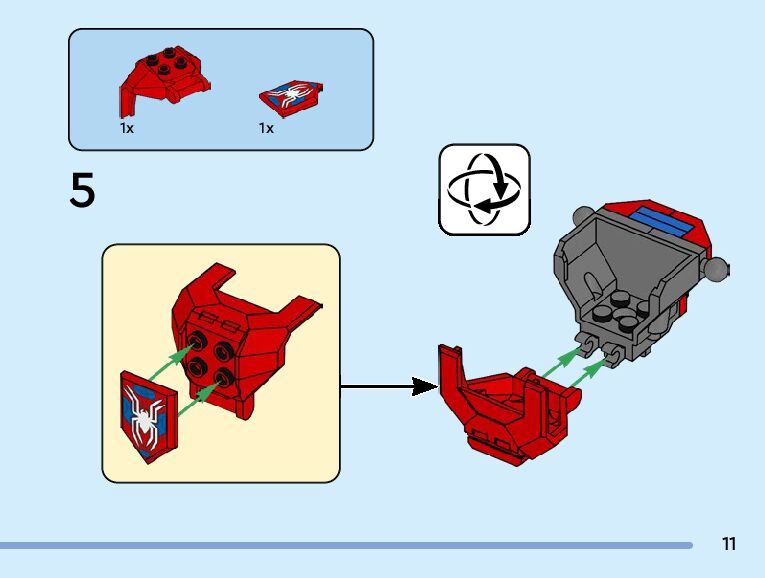 1x
1x

5

11