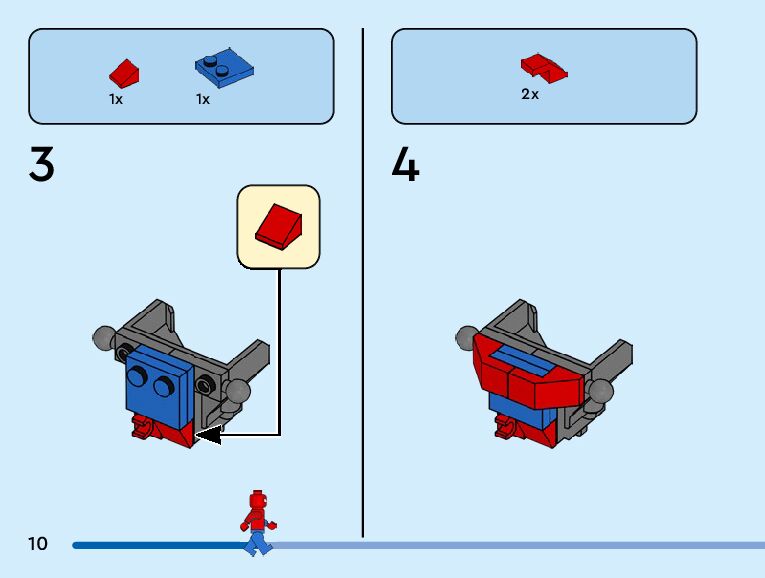 1x 1x

3

2x

4

10