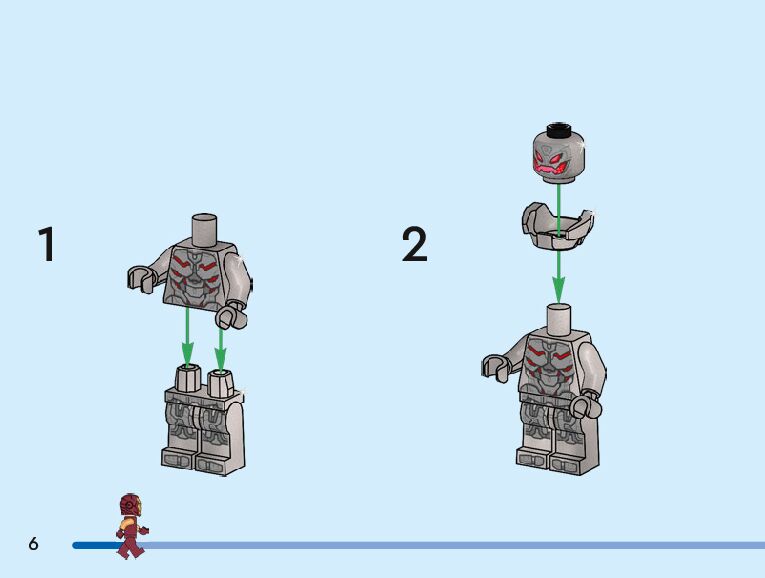 1

2

6