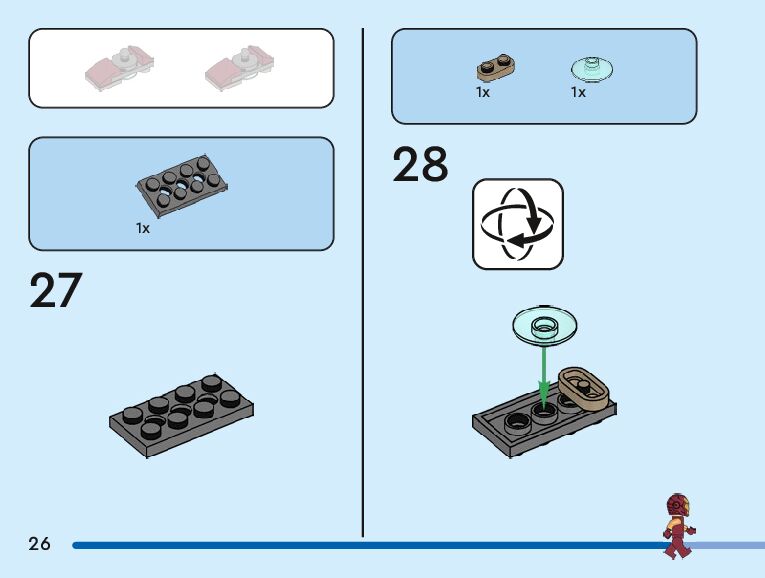 1x

27

1x

1x

28

26