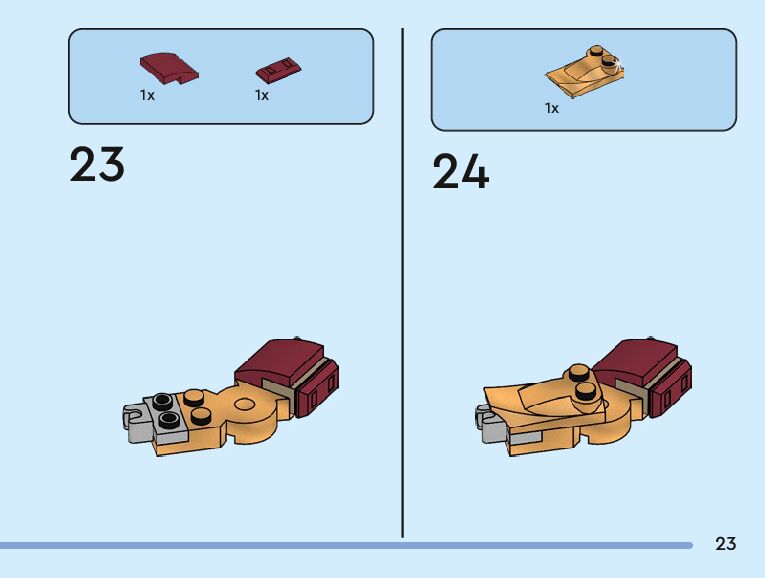 1x 1x

23

1x

24

23