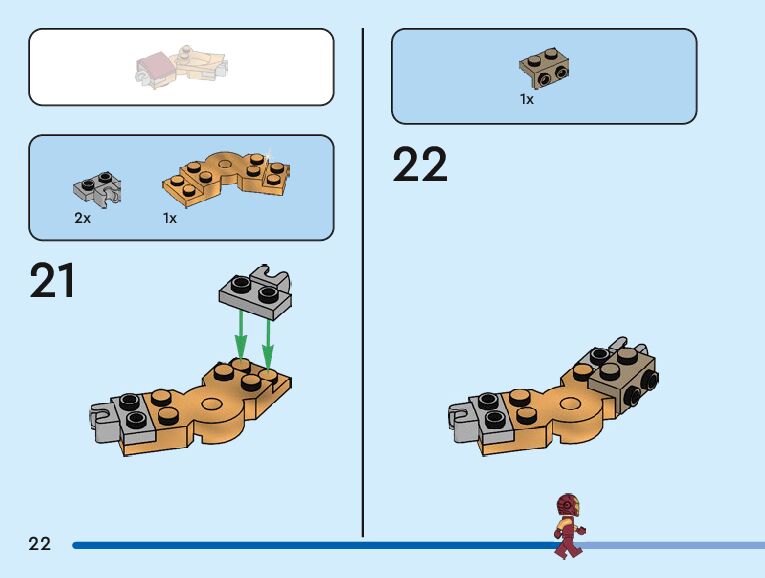 2x

1x

21

1x

22

22