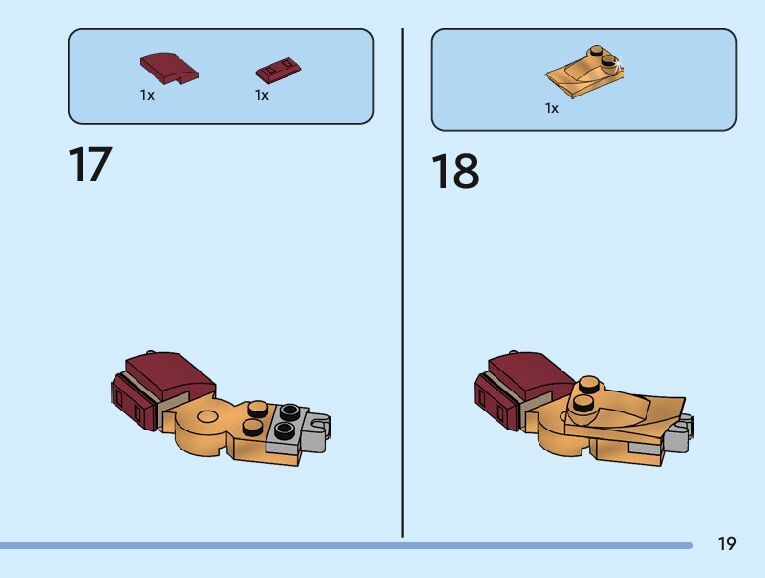 1x

1x

17

1x

18

19