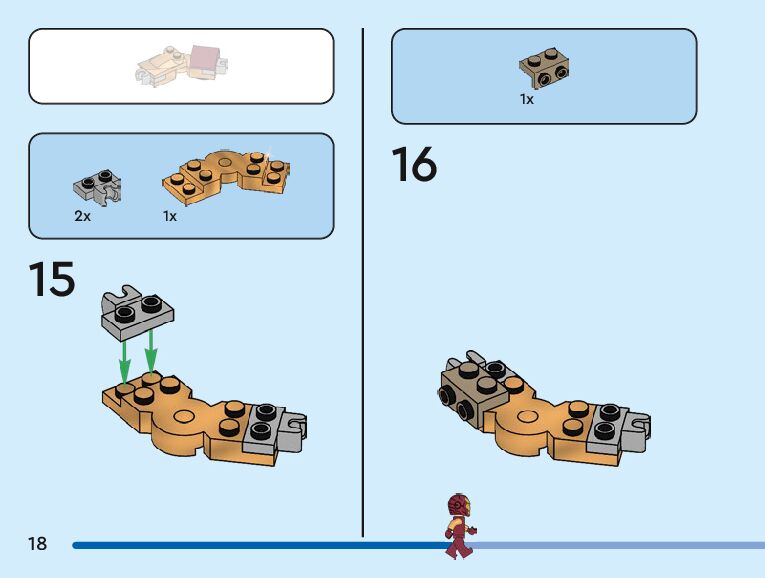 2x

1x

15

1x

16

18