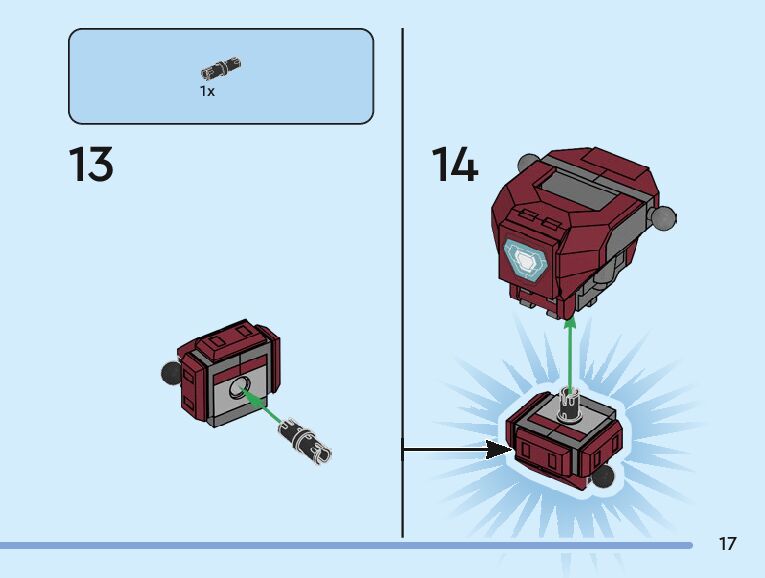 1x

13

14

17