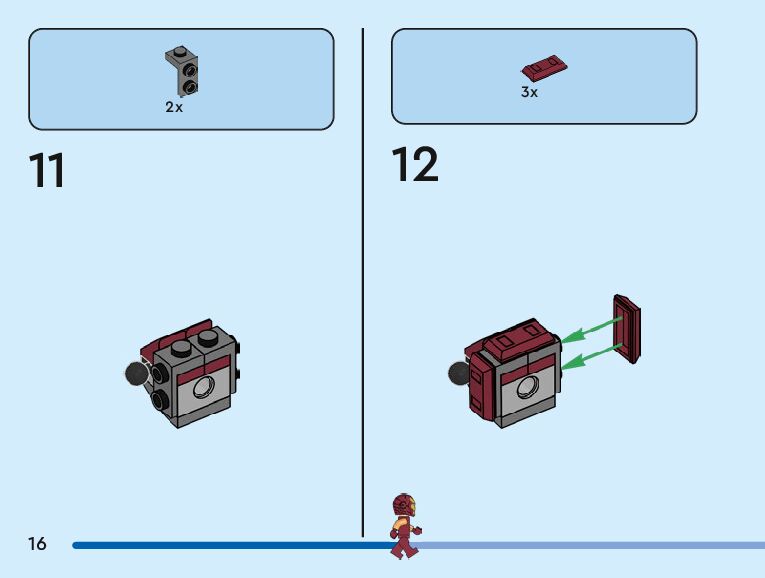 2x

11

3x

12

16