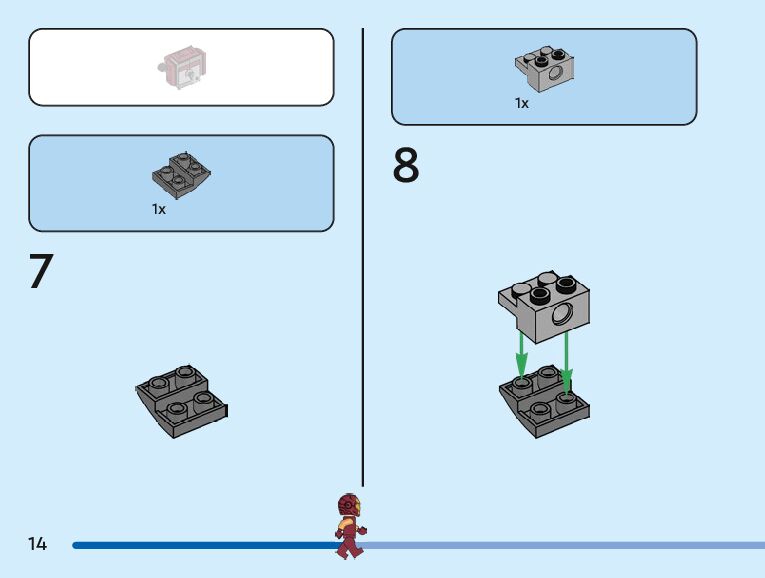 1x

7

1x

8

14