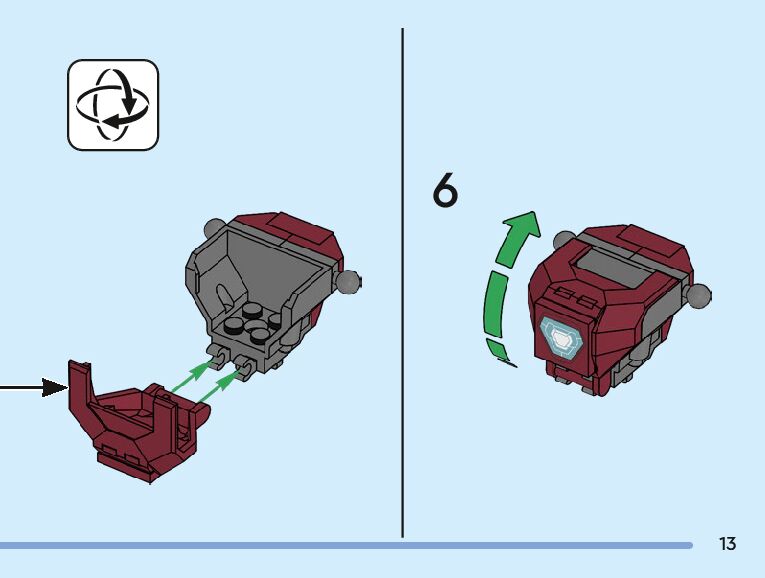 6

13