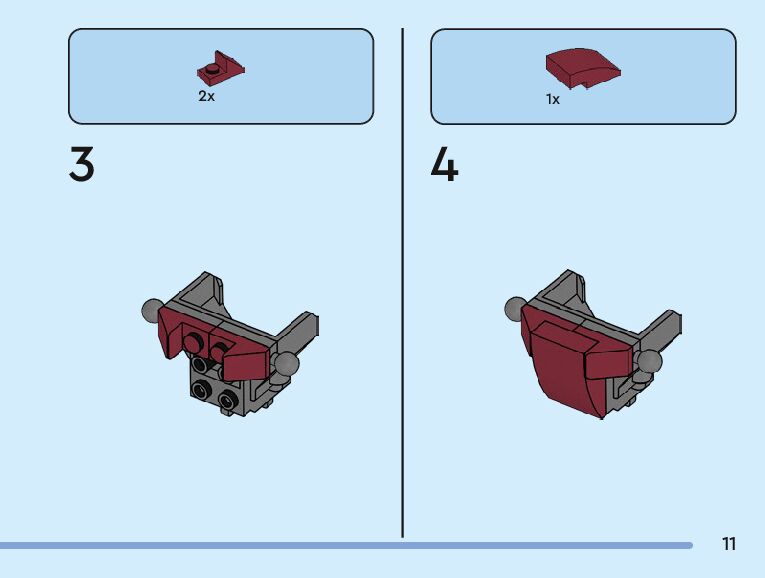 2x

3

1x

4

11