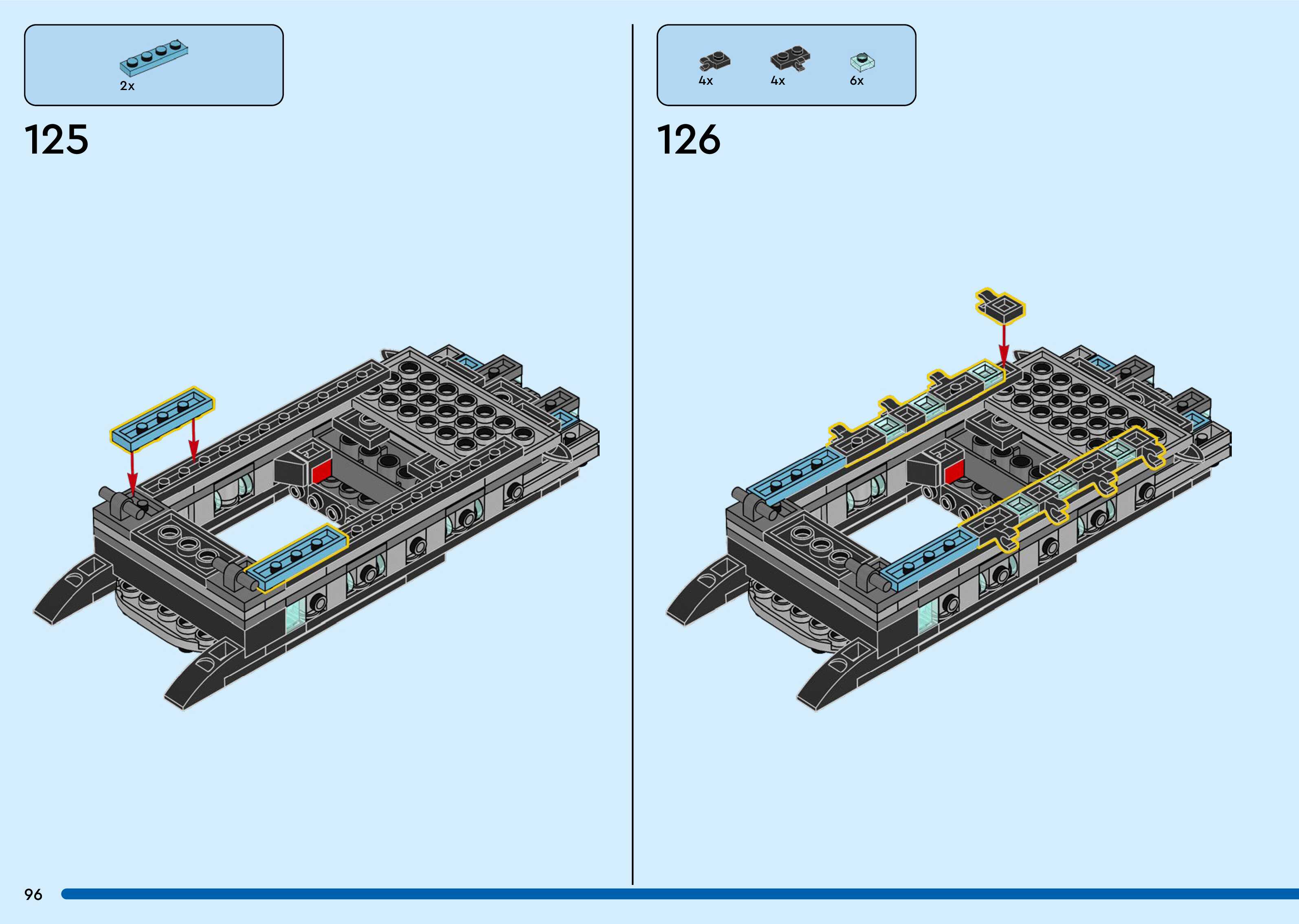 2x

125

4x 4x 6x

126

96