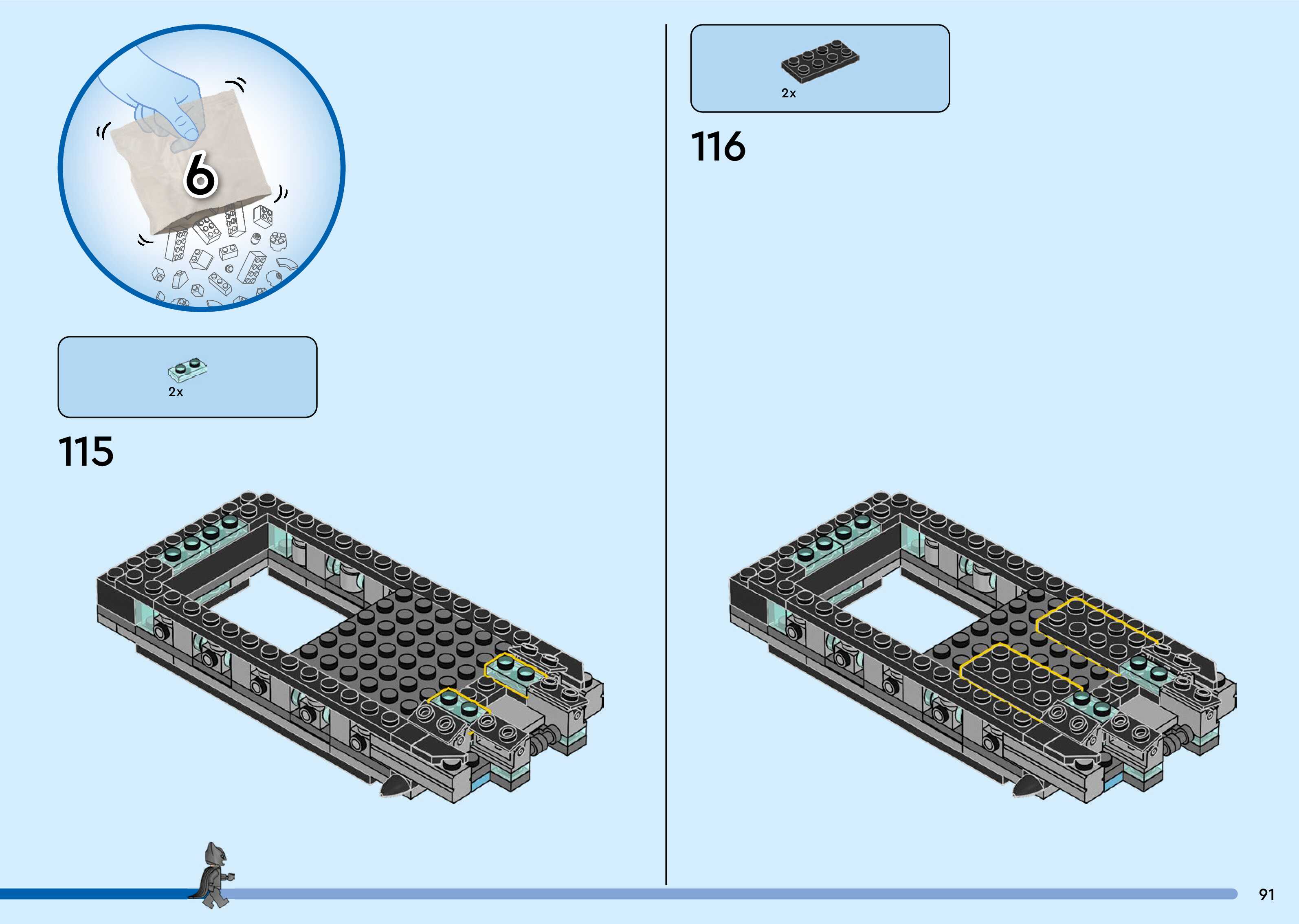 6

2x

115

2x

116

91