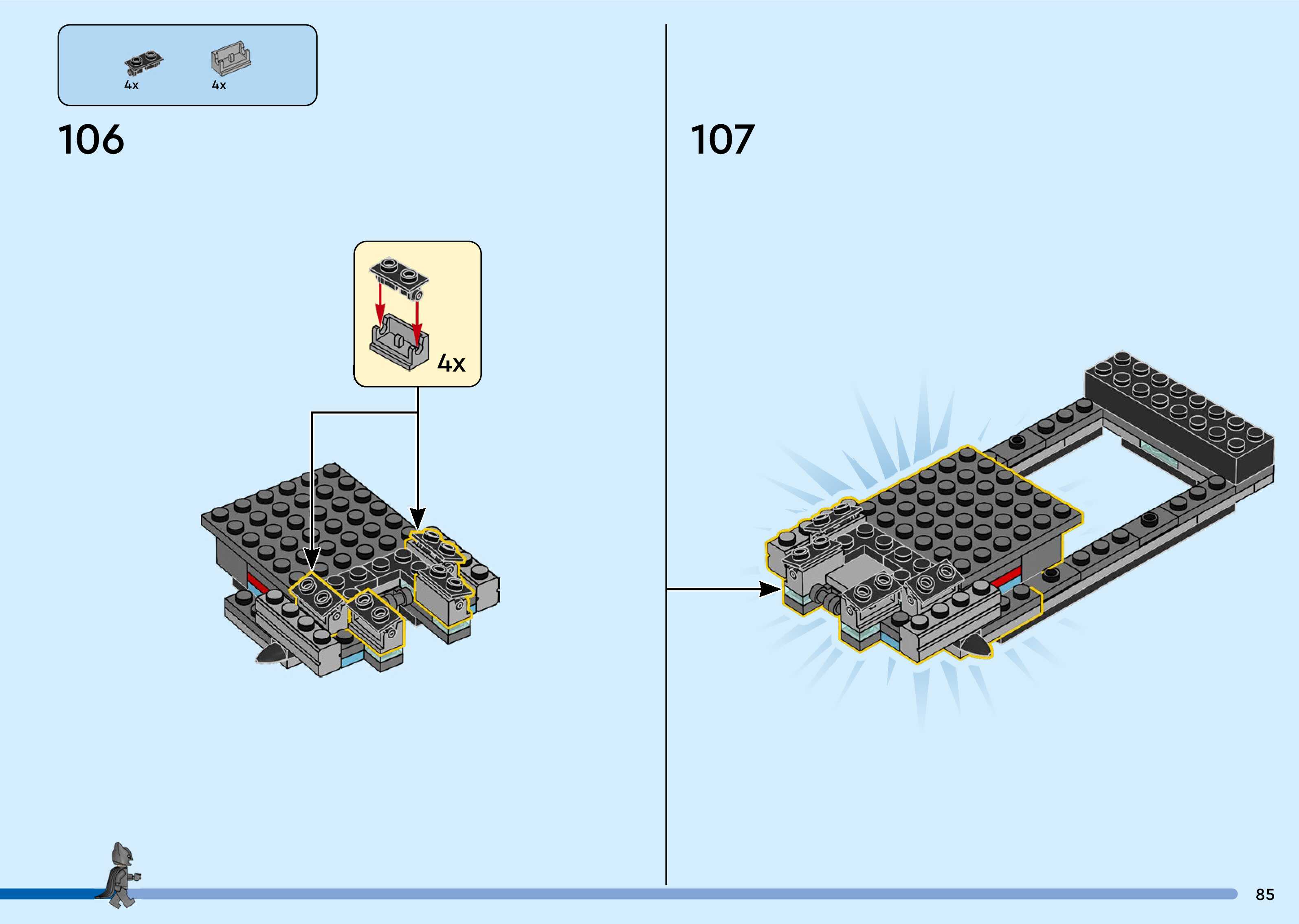 4x
4x

106

4x

107

85