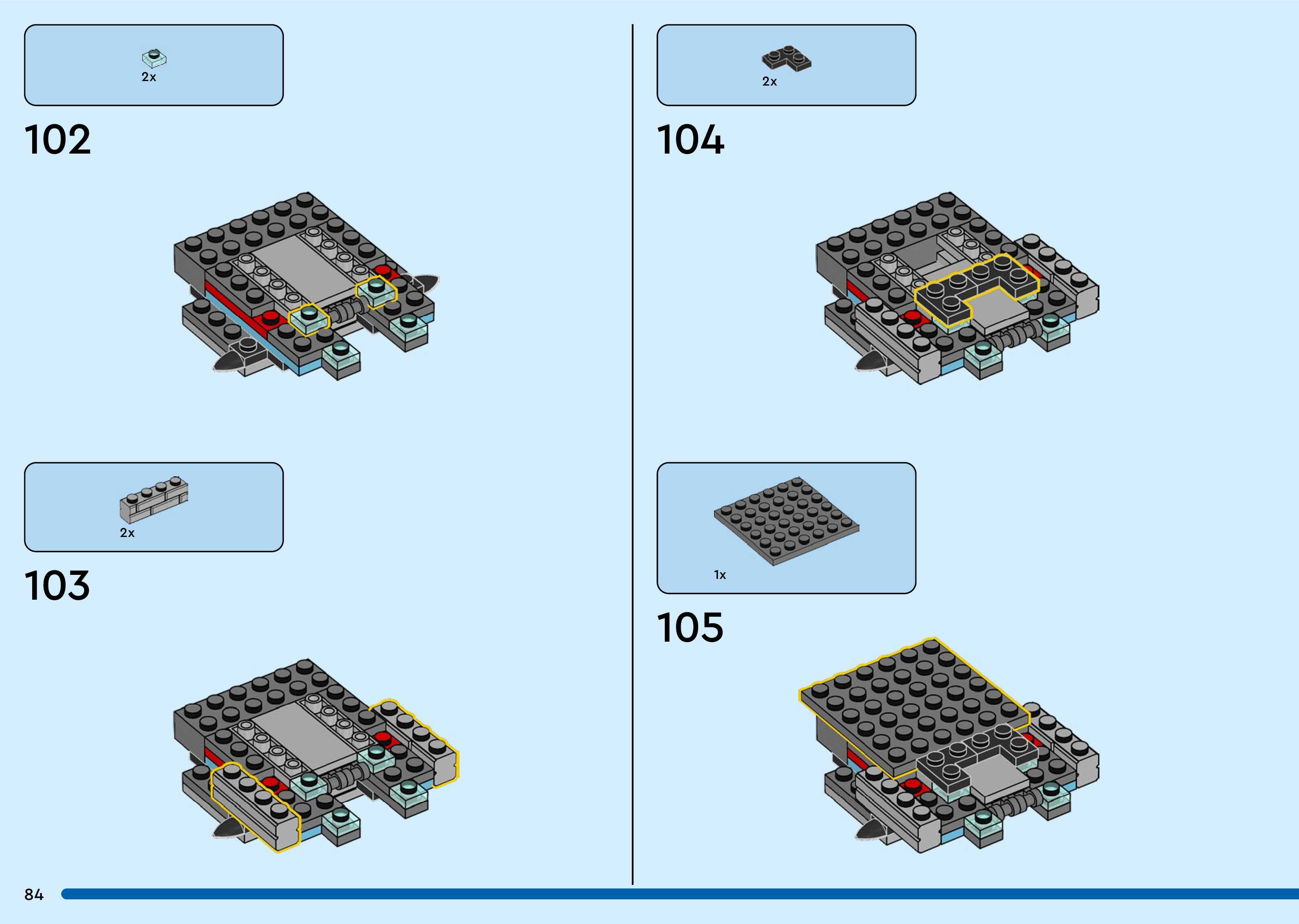 2x

102

2x

103

2x

104

1x

105

84