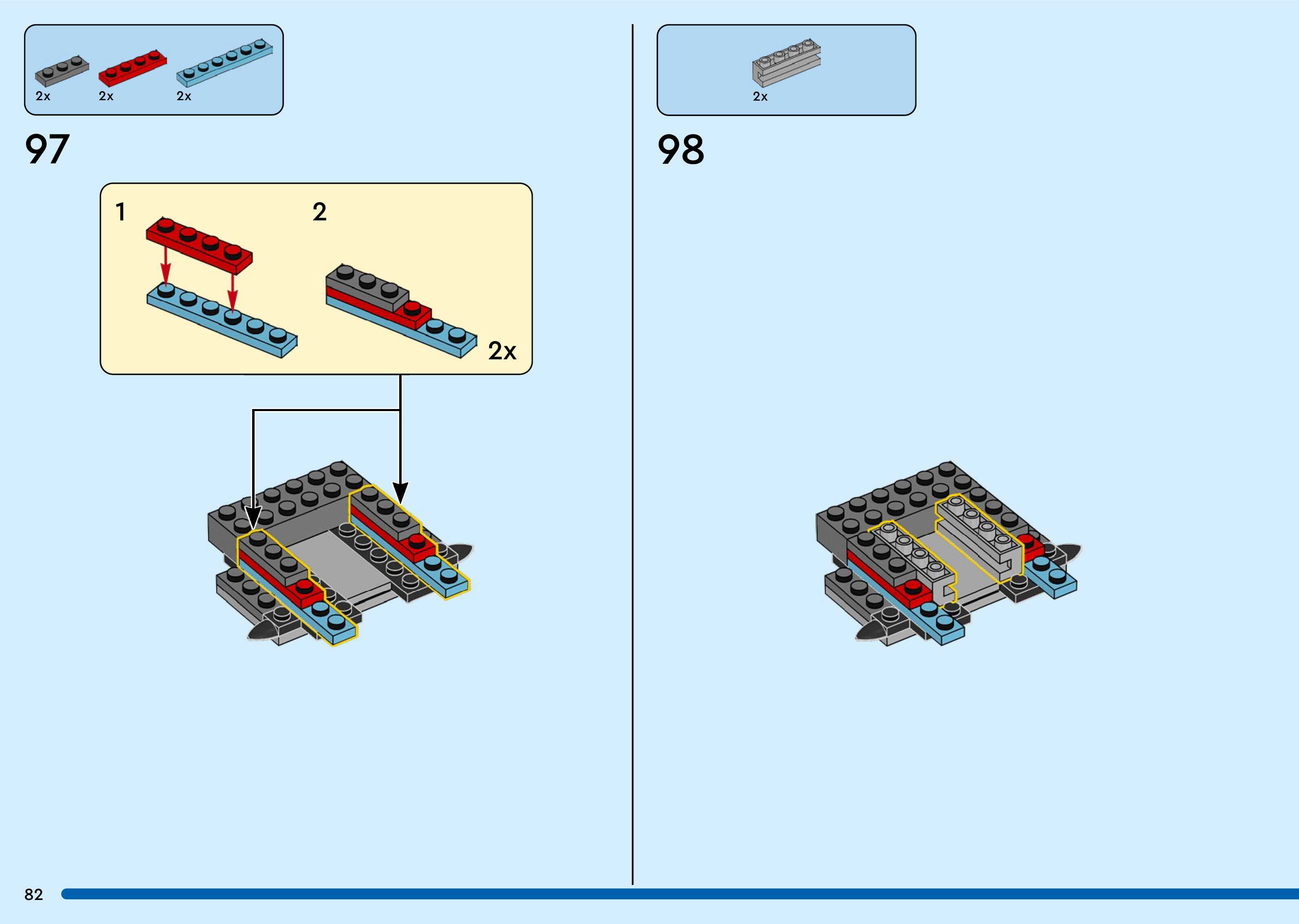 2x 2x 2x

97

1

2

2x

2x

98

82