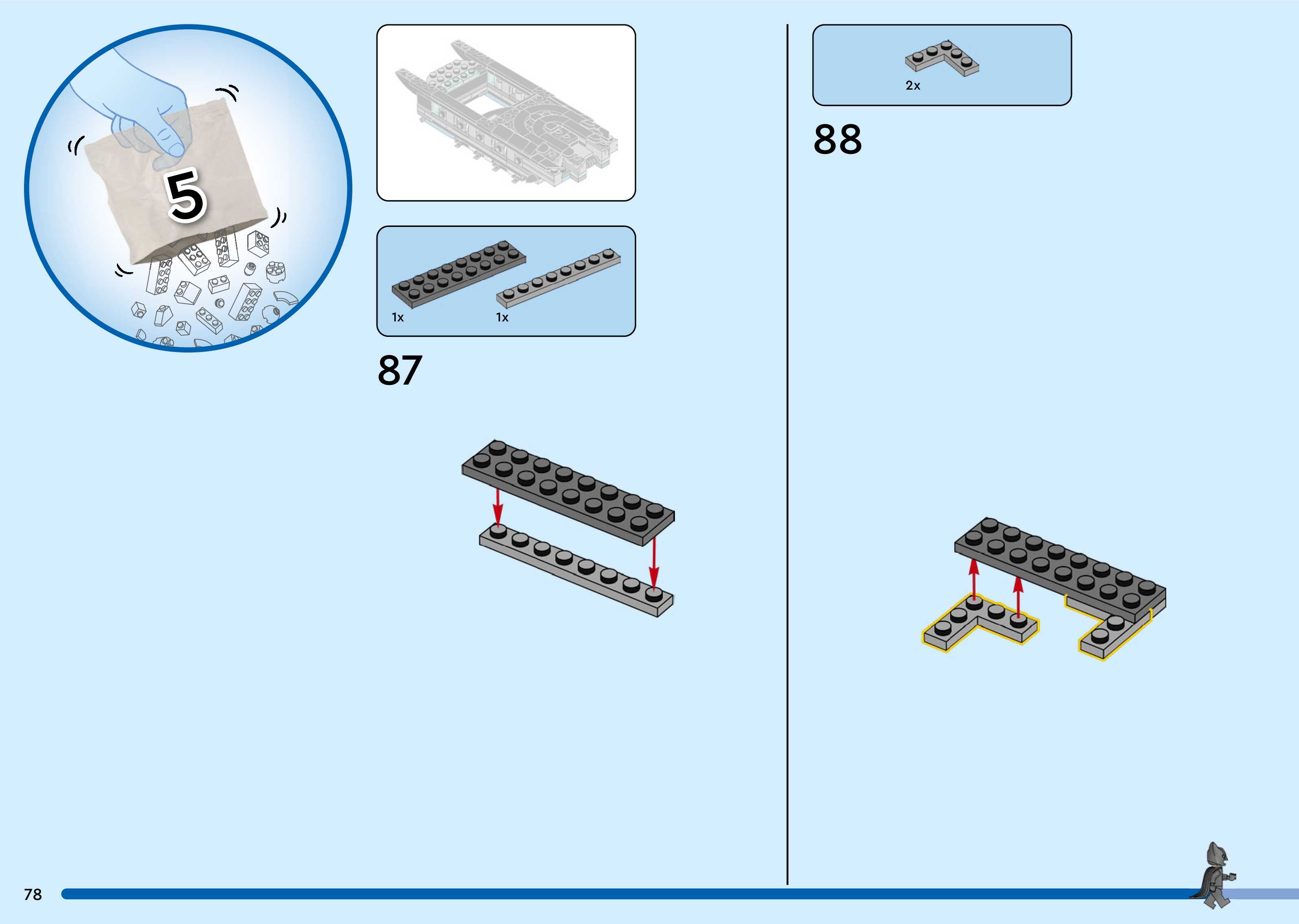 5

1x

1x

87

2x

88

78