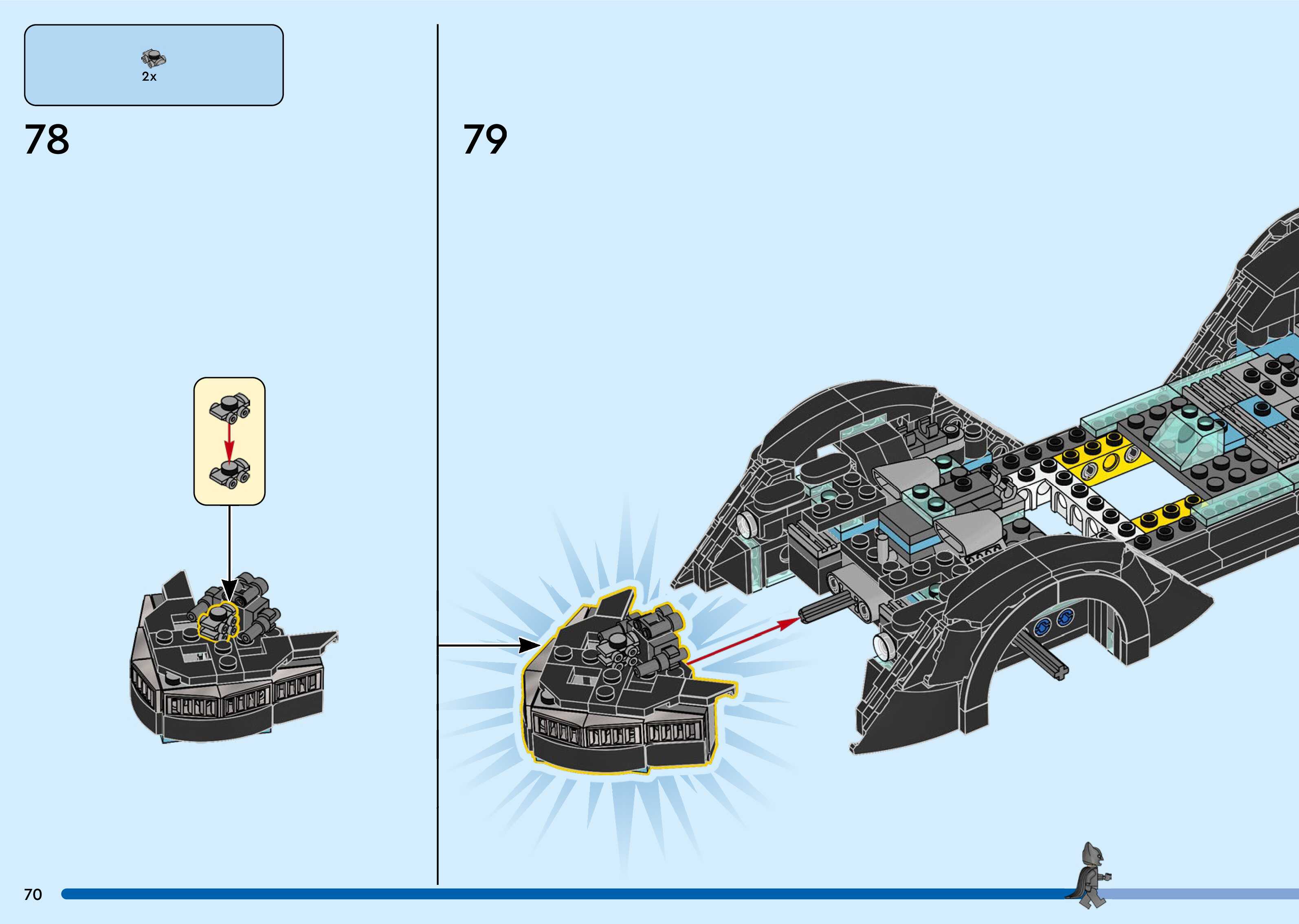 2x

78

79

70