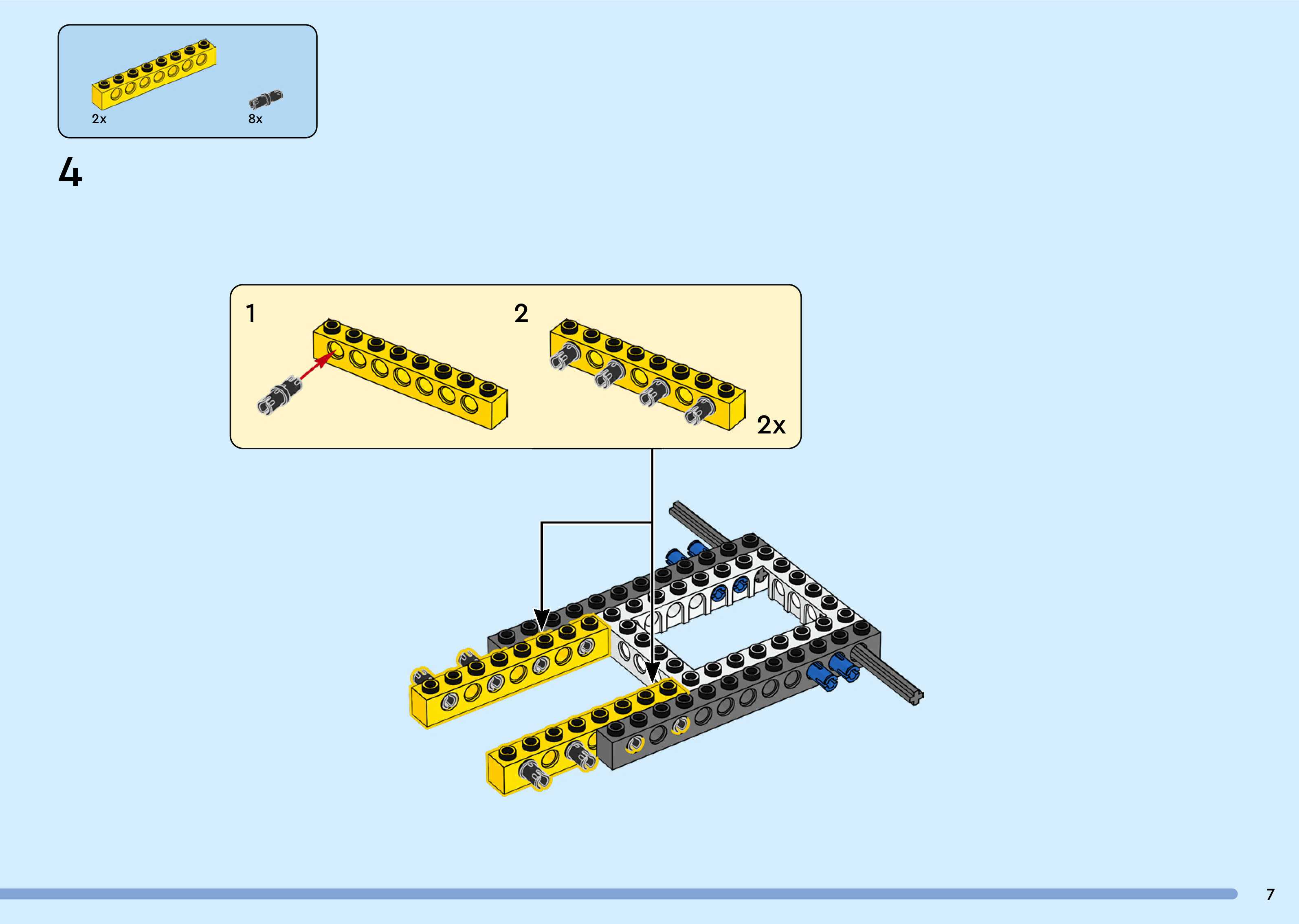 2x

8x

4

1

2

2x

7