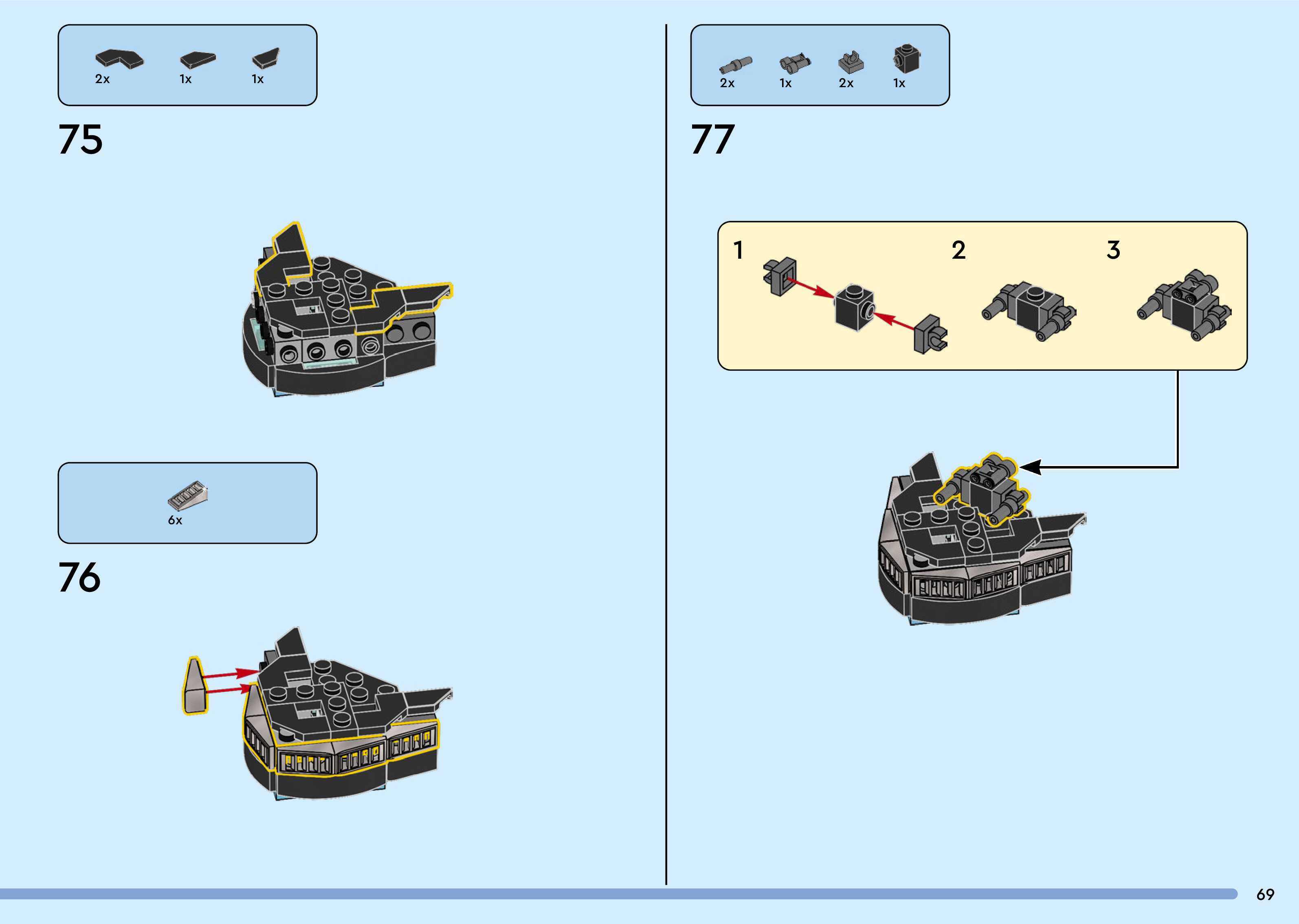 2x 1x 1x

75

6x

76

2x 1x 2x 1x

77

1

2

3

69