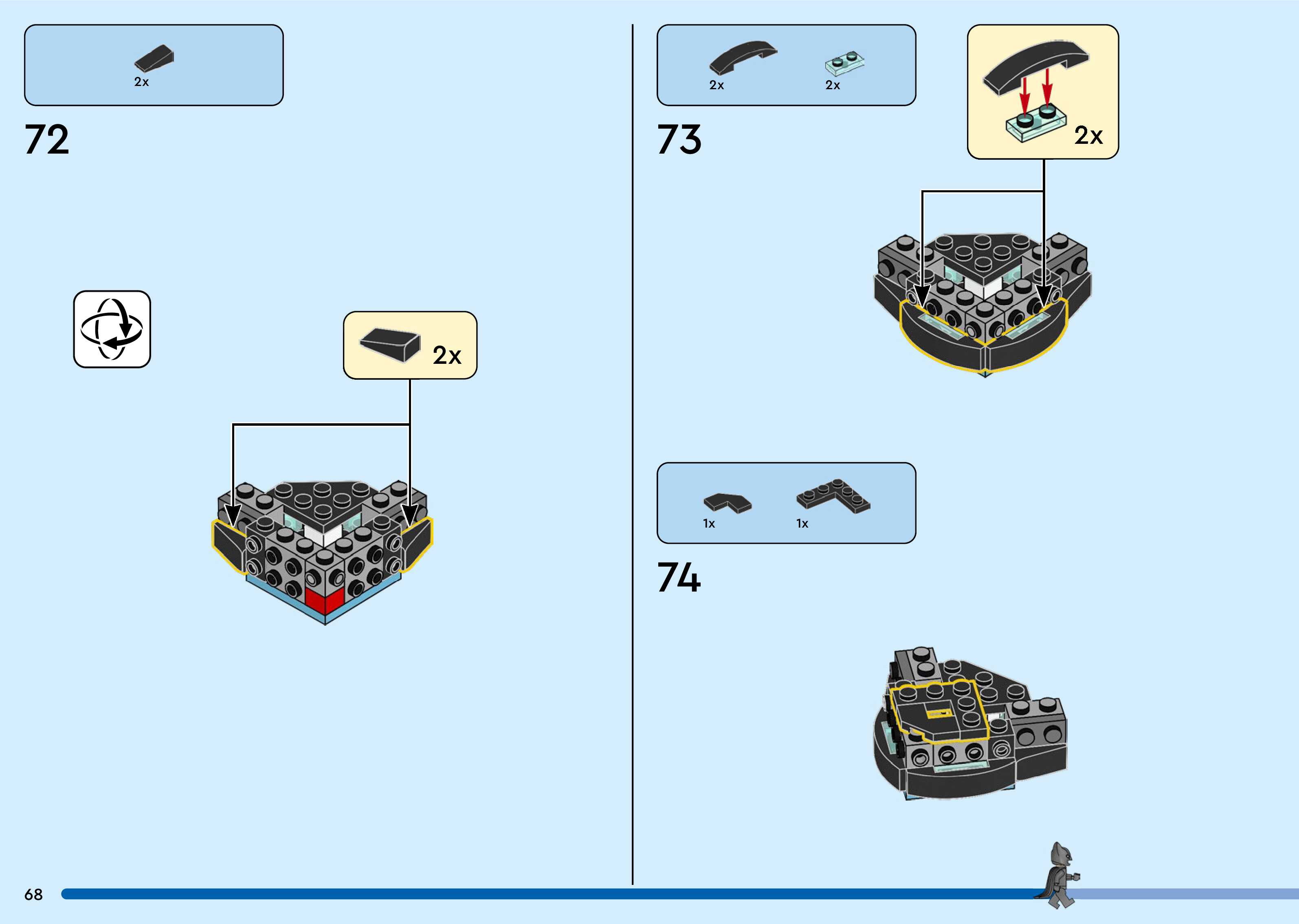 2x

72

2x

2x 2x

73

2x

1x 1x

74

68