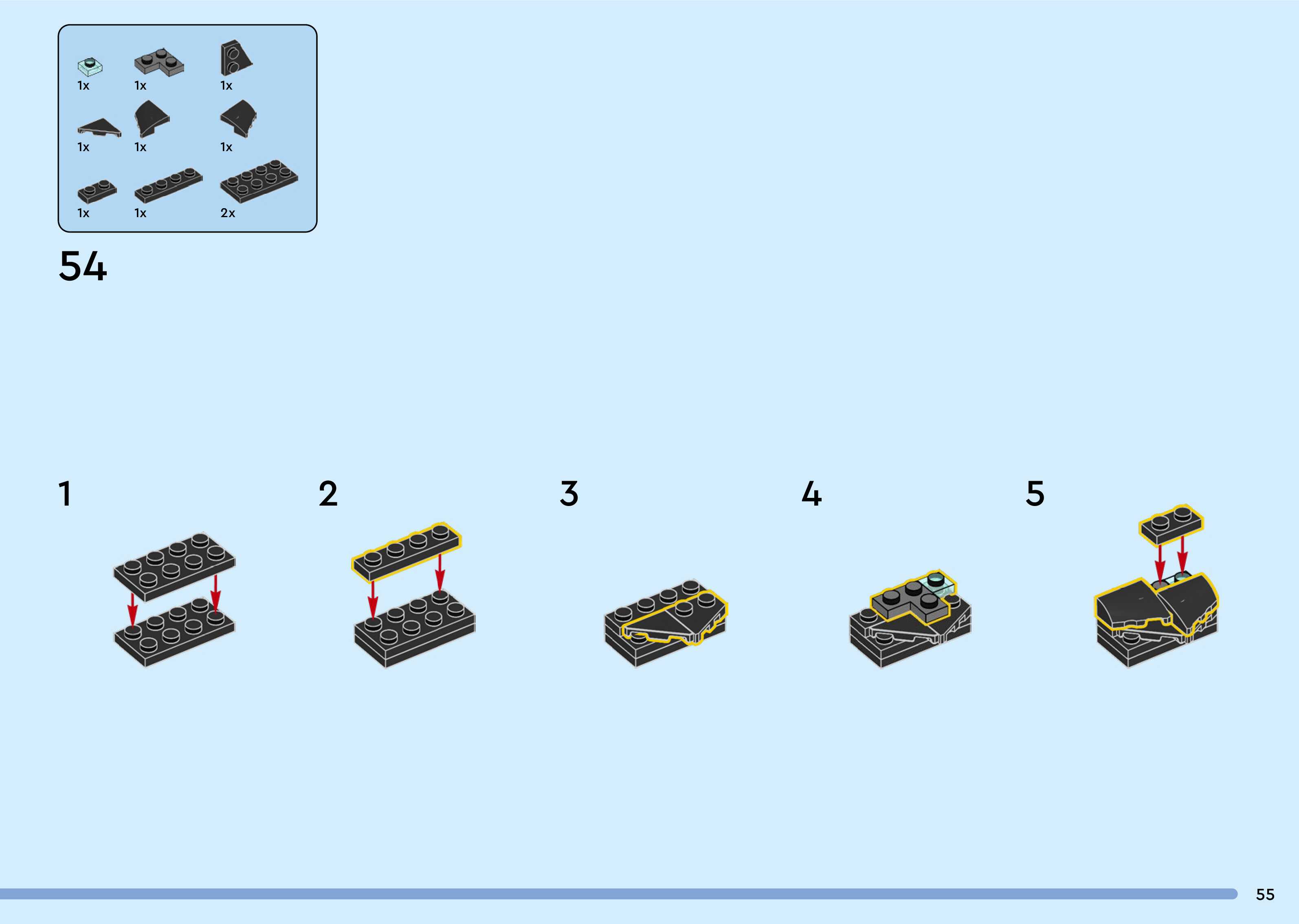 1x 1x 1x

1x 1x 1x

1x 1x 2x

54

1

2

3

4

5

55