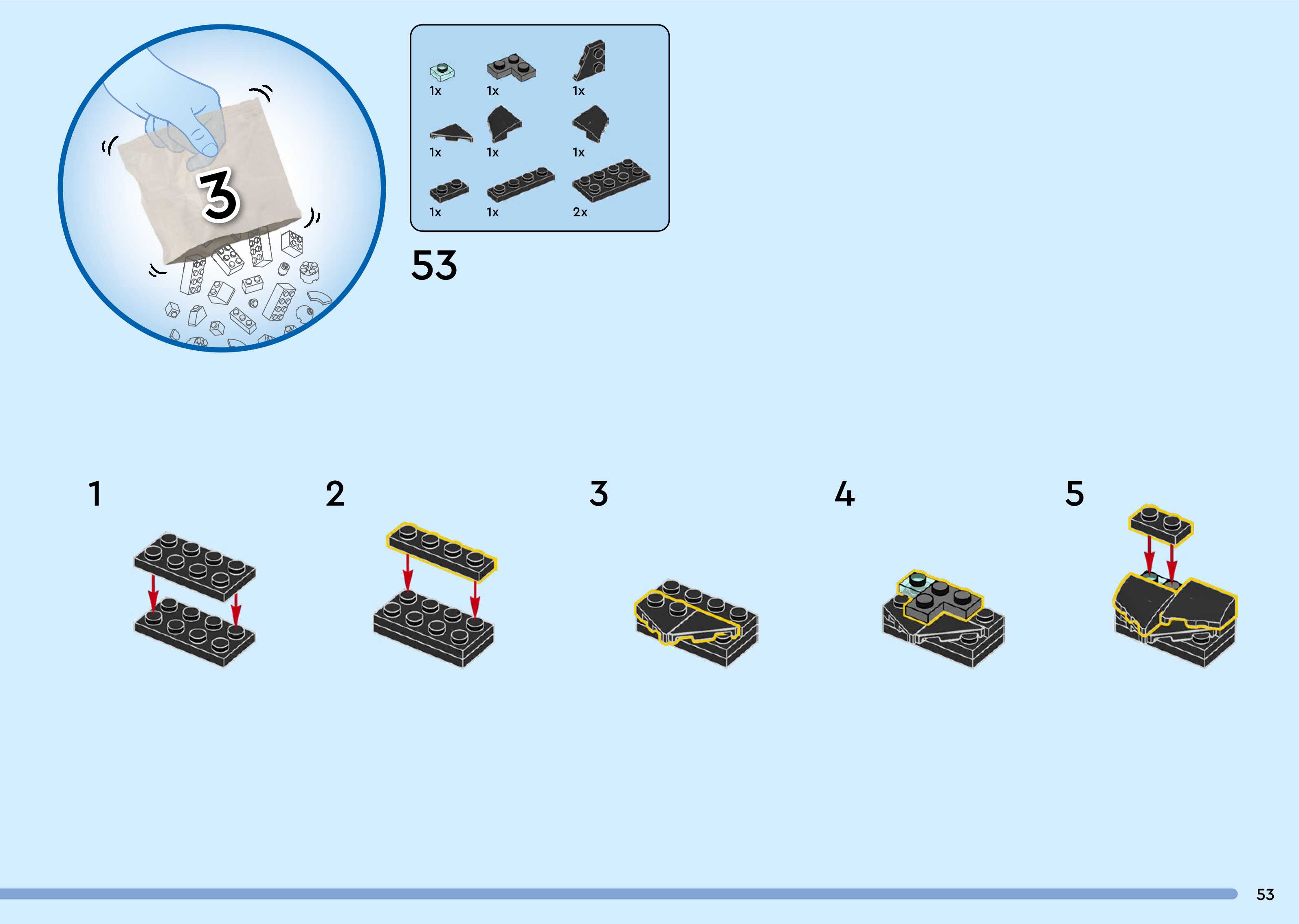 3

1x 1x 1x

1x 1x 1x

1x 1x 2x

53

1

2

3

4

5

53