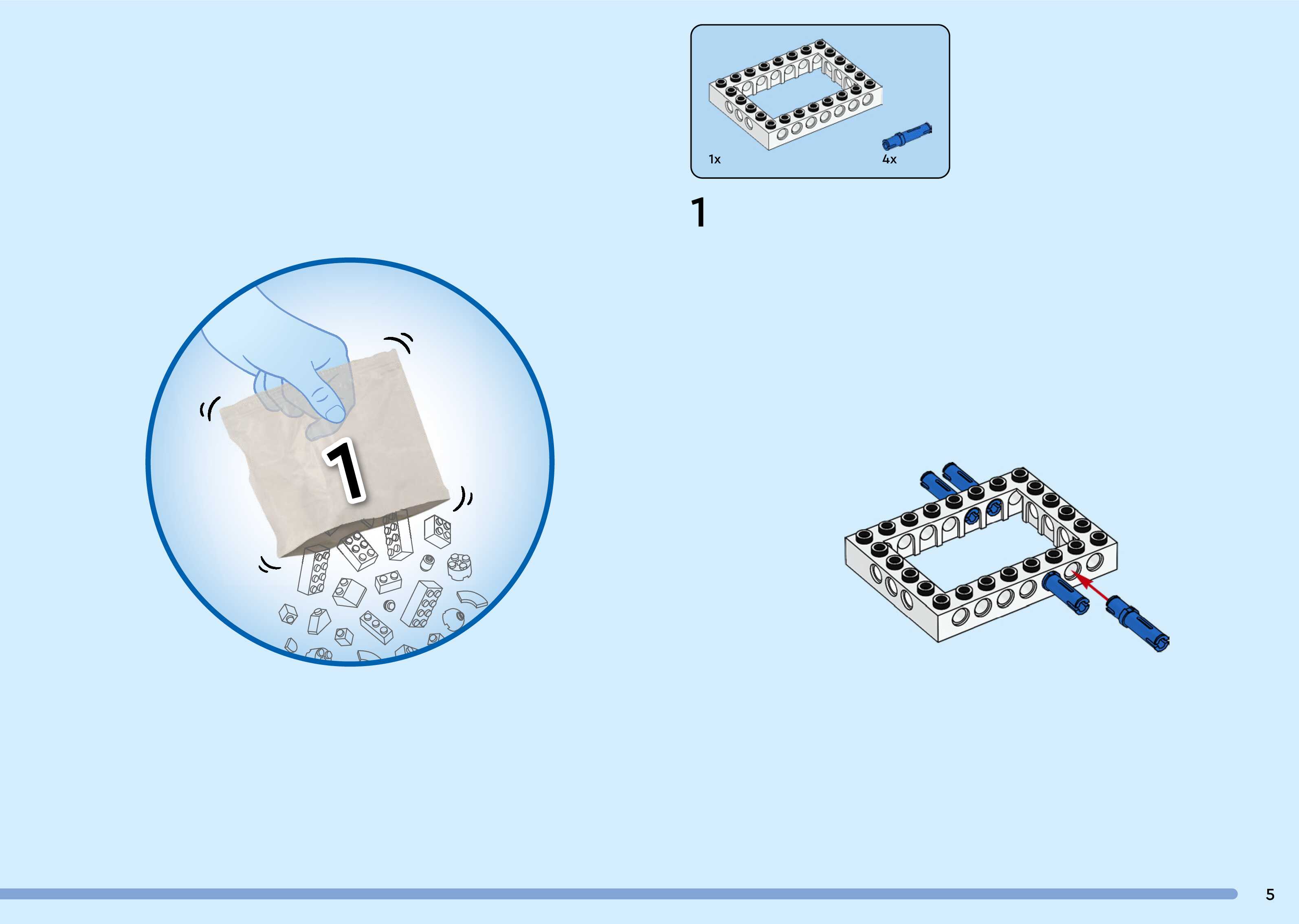 1

1x

4x

1

5