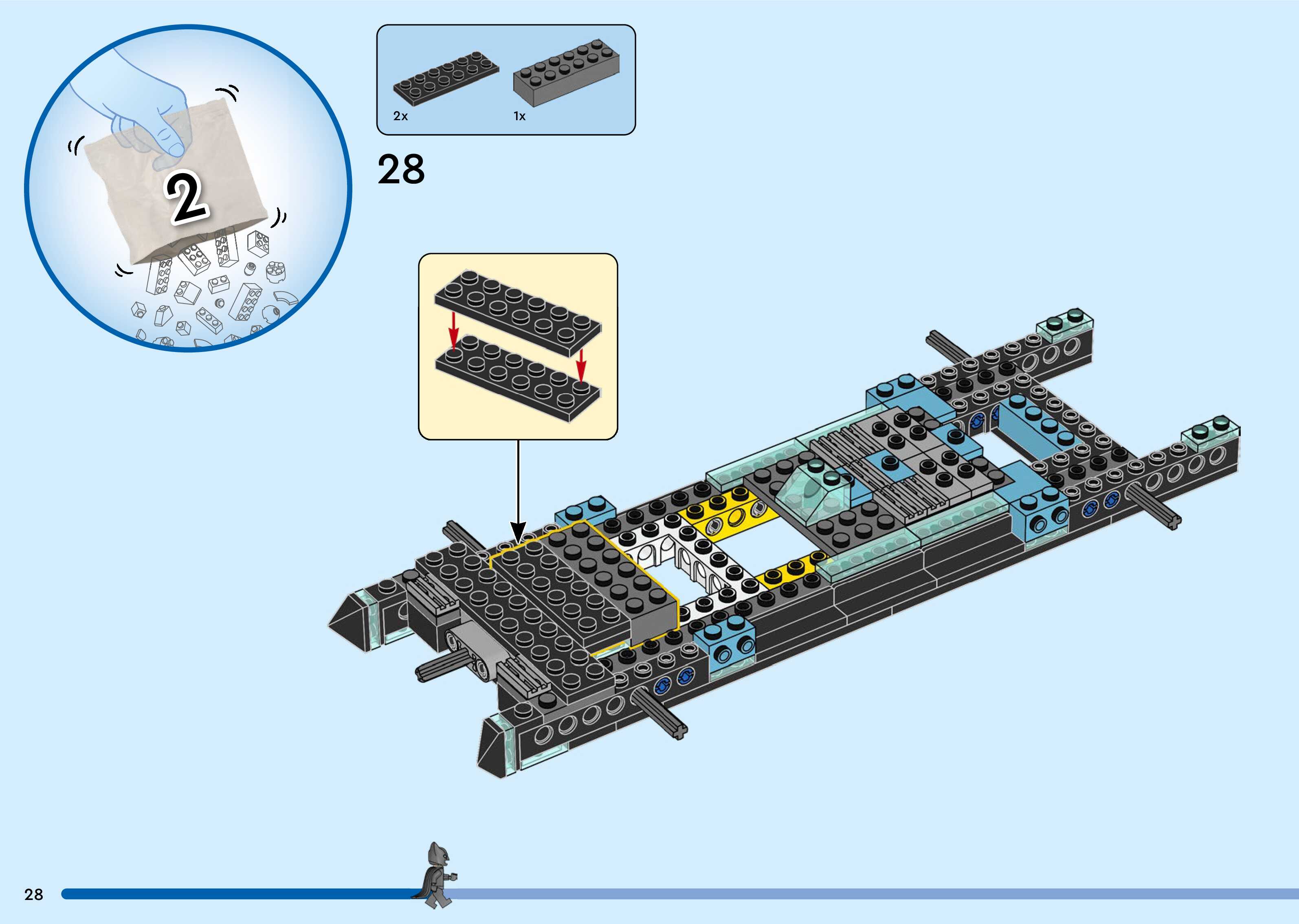 2

2x

1x

28

28