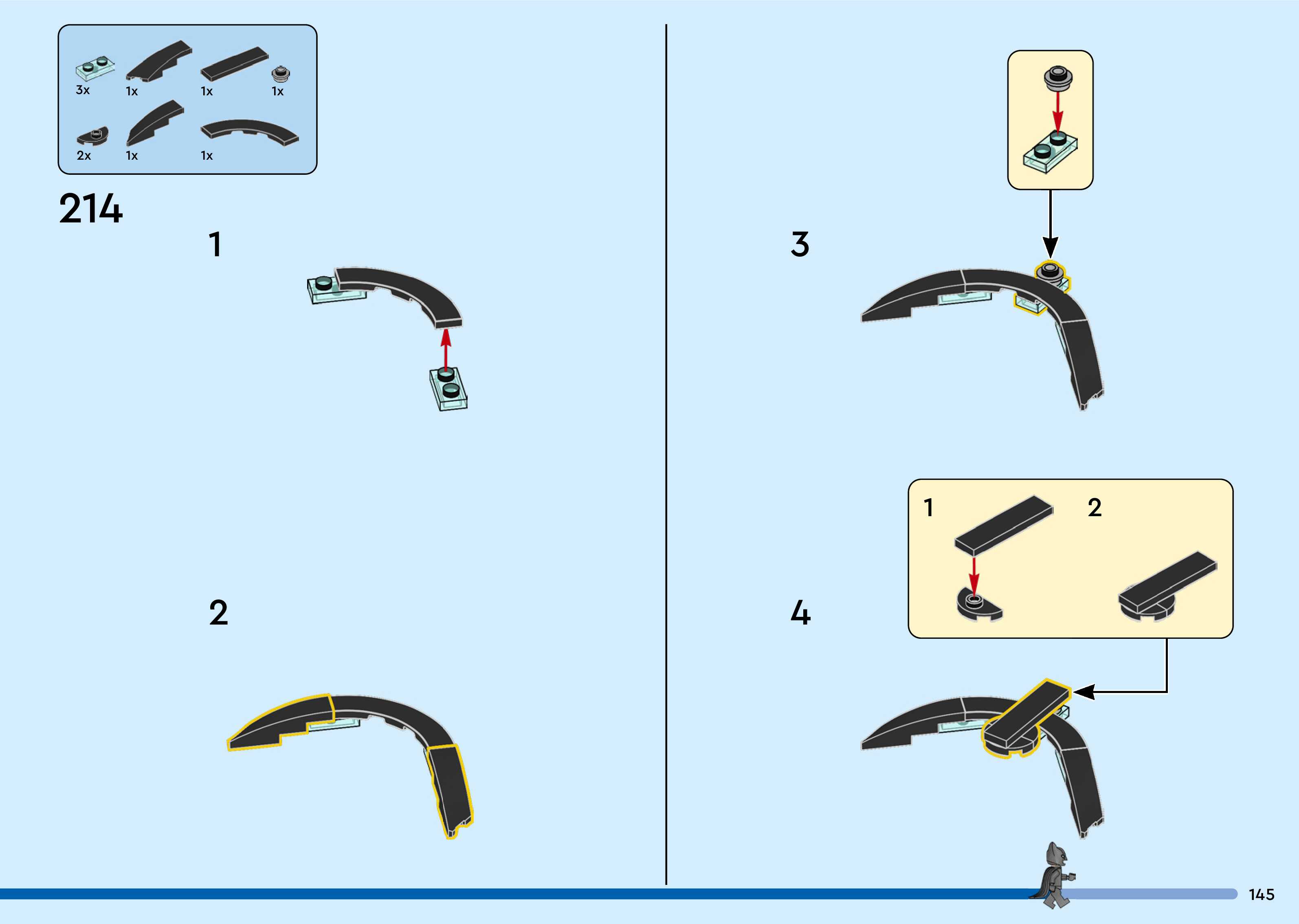 3x 1x 1x 1x
2x 1x 1x

214

1

2

3

4

1 2

145