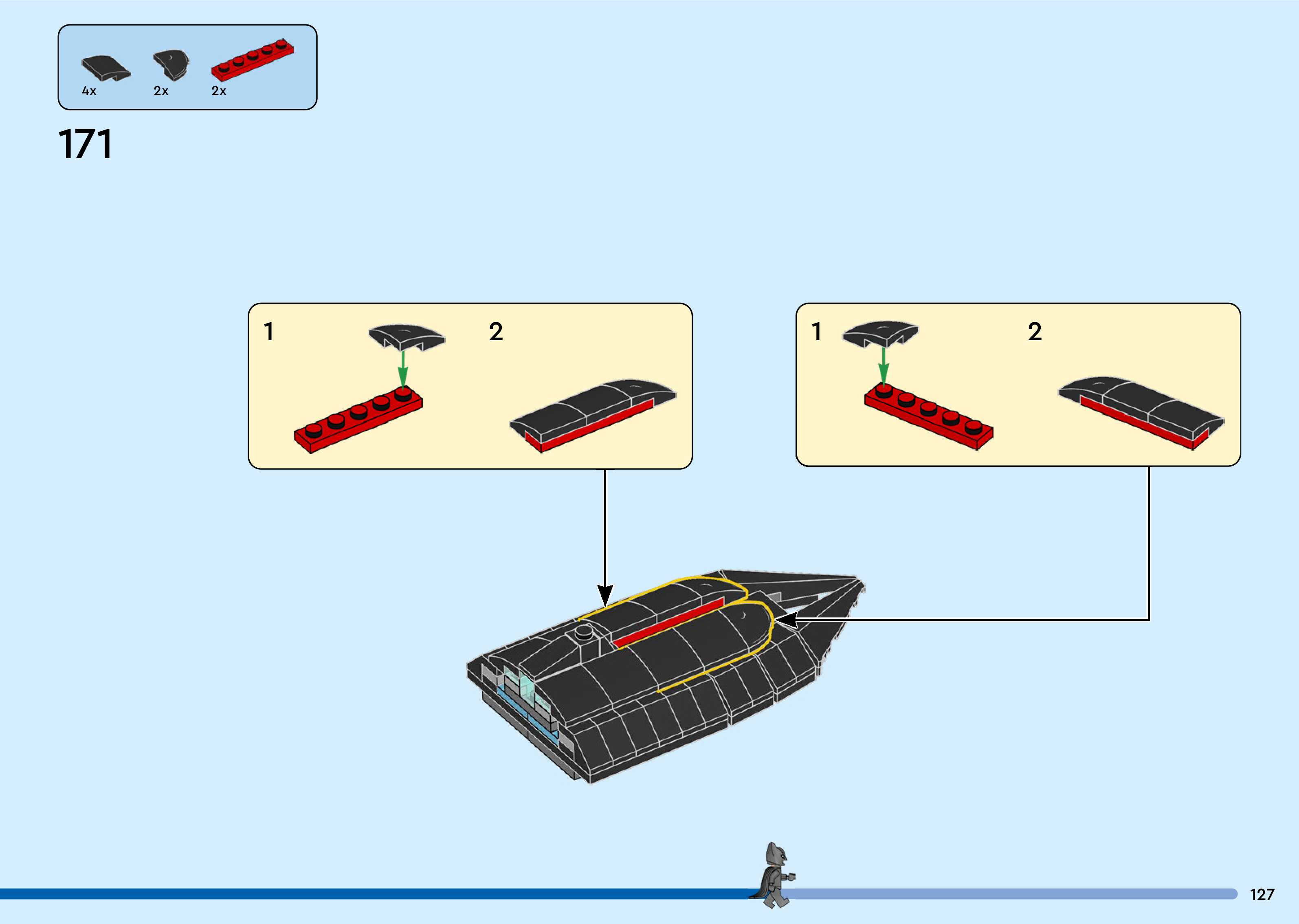 4x 2x 2x

171

1 2

1 2

127