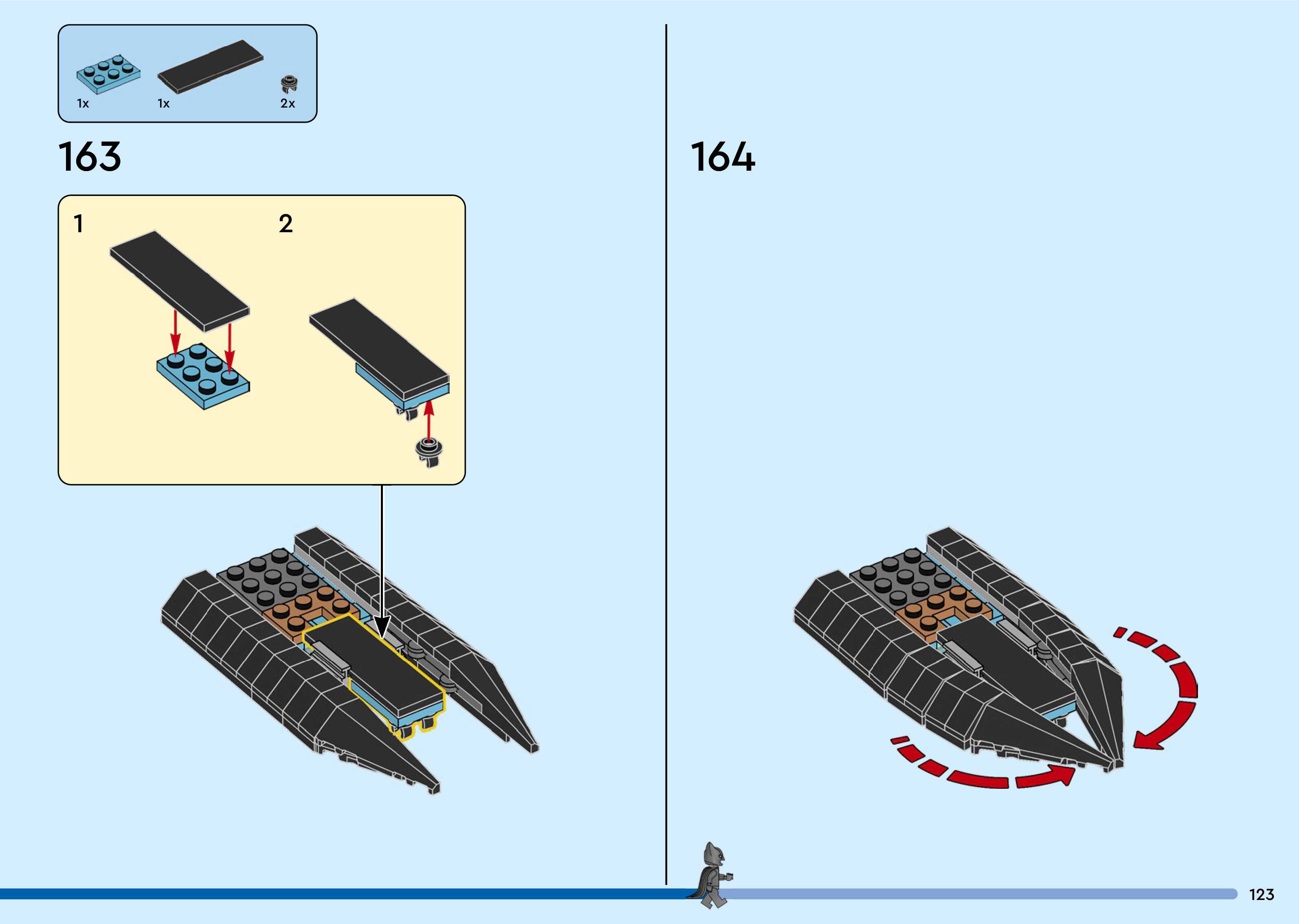 1x 1x 2x

163

1

2

164

123