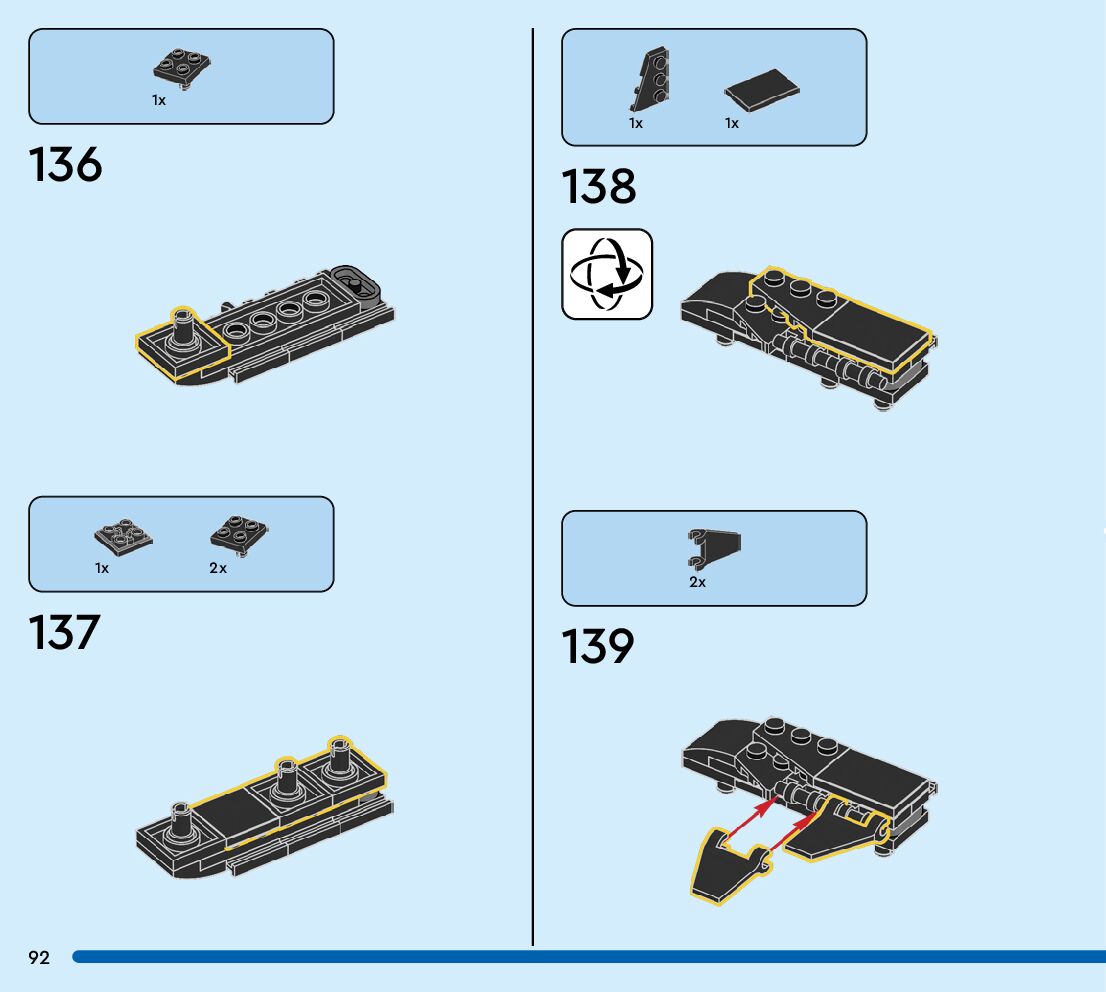 1x

136

1x 2x

137

1x 1x

138

2x

139

92