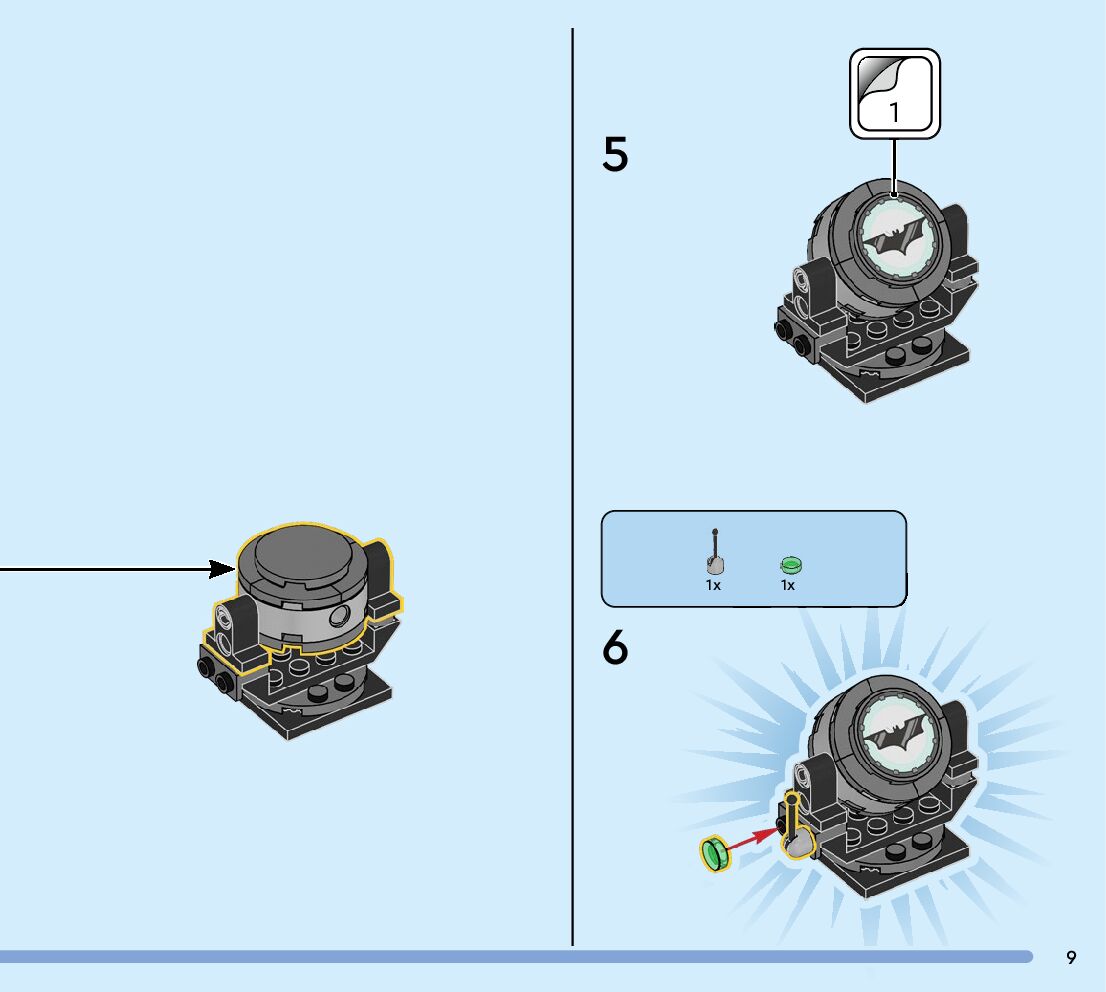 5

1

1x

1x

6

9