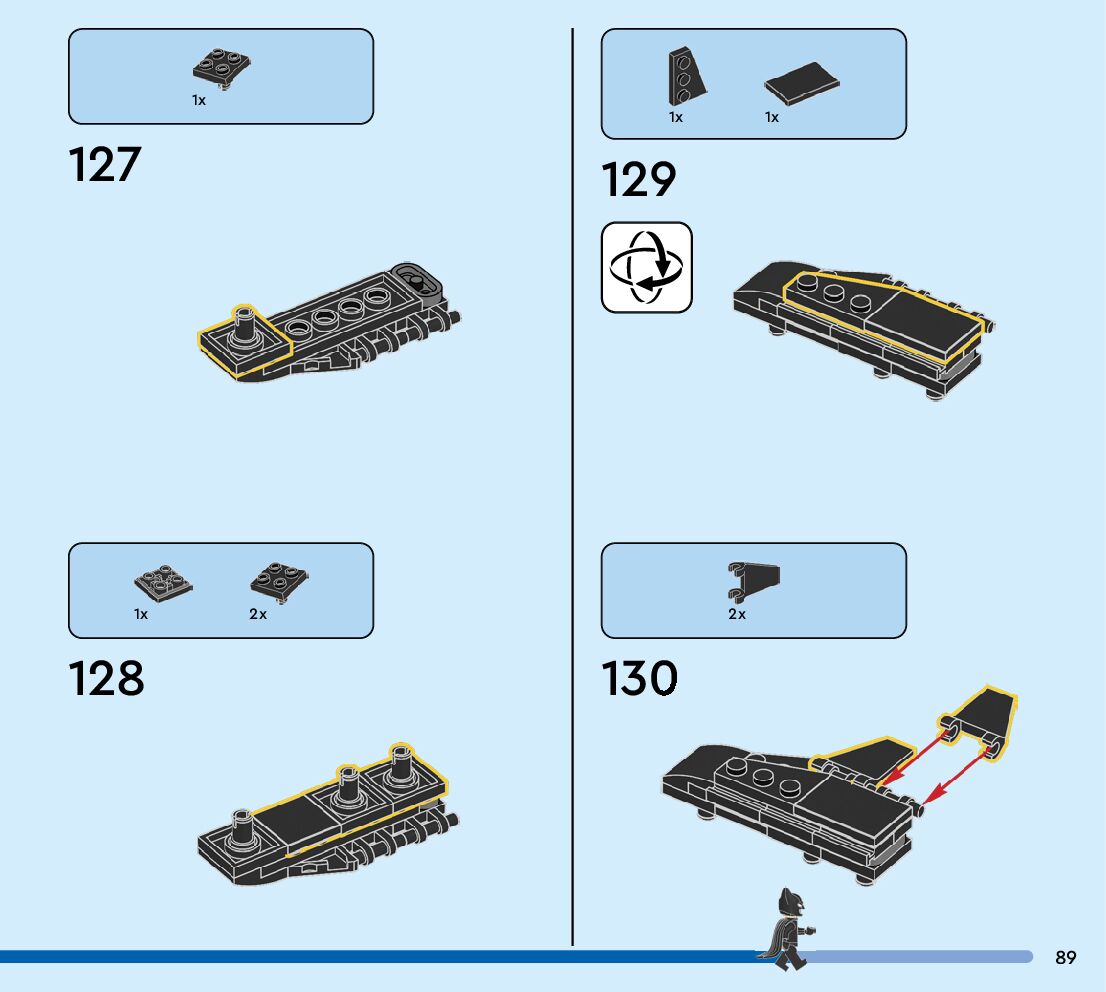 1x

127

1x 2x

128

1x 1x

129

2x

130

89