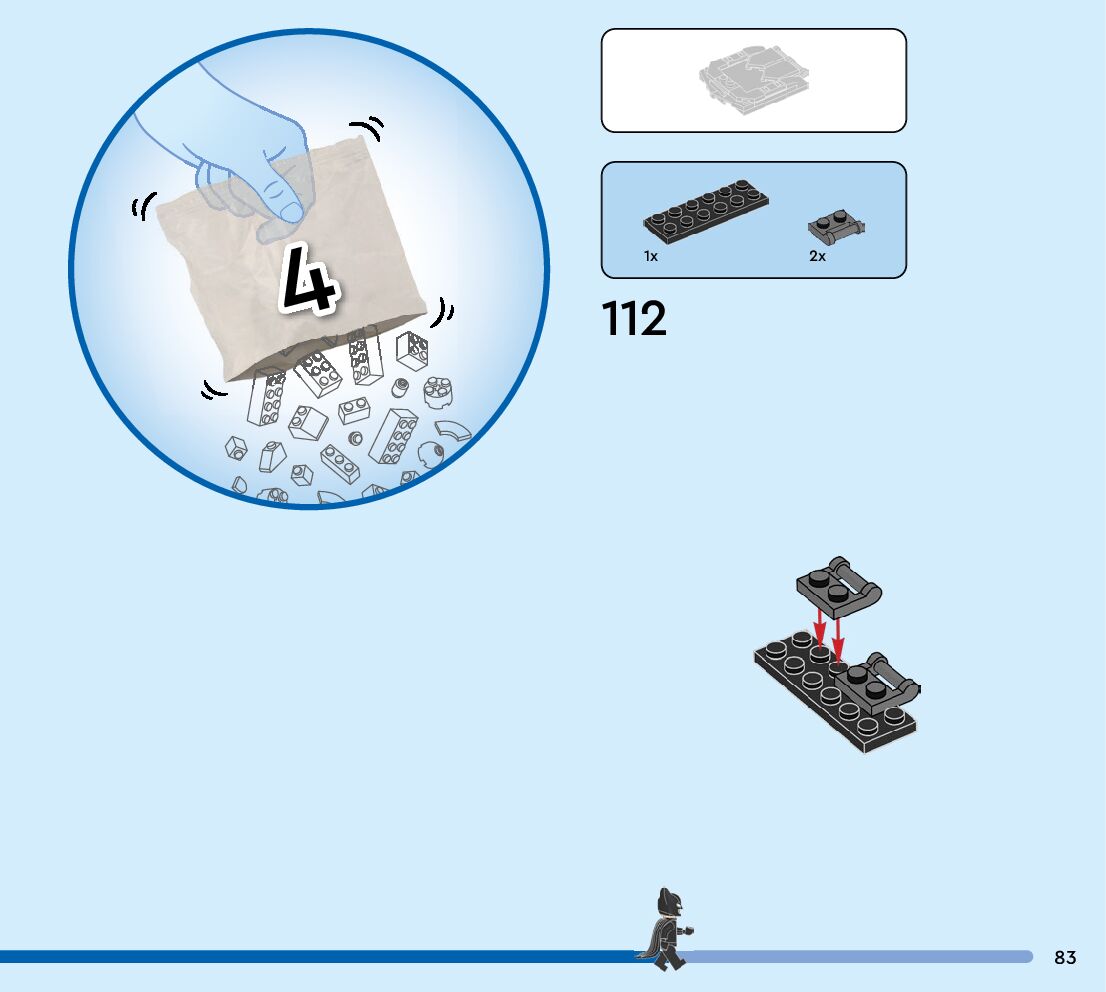 4

1x

2x

112

83