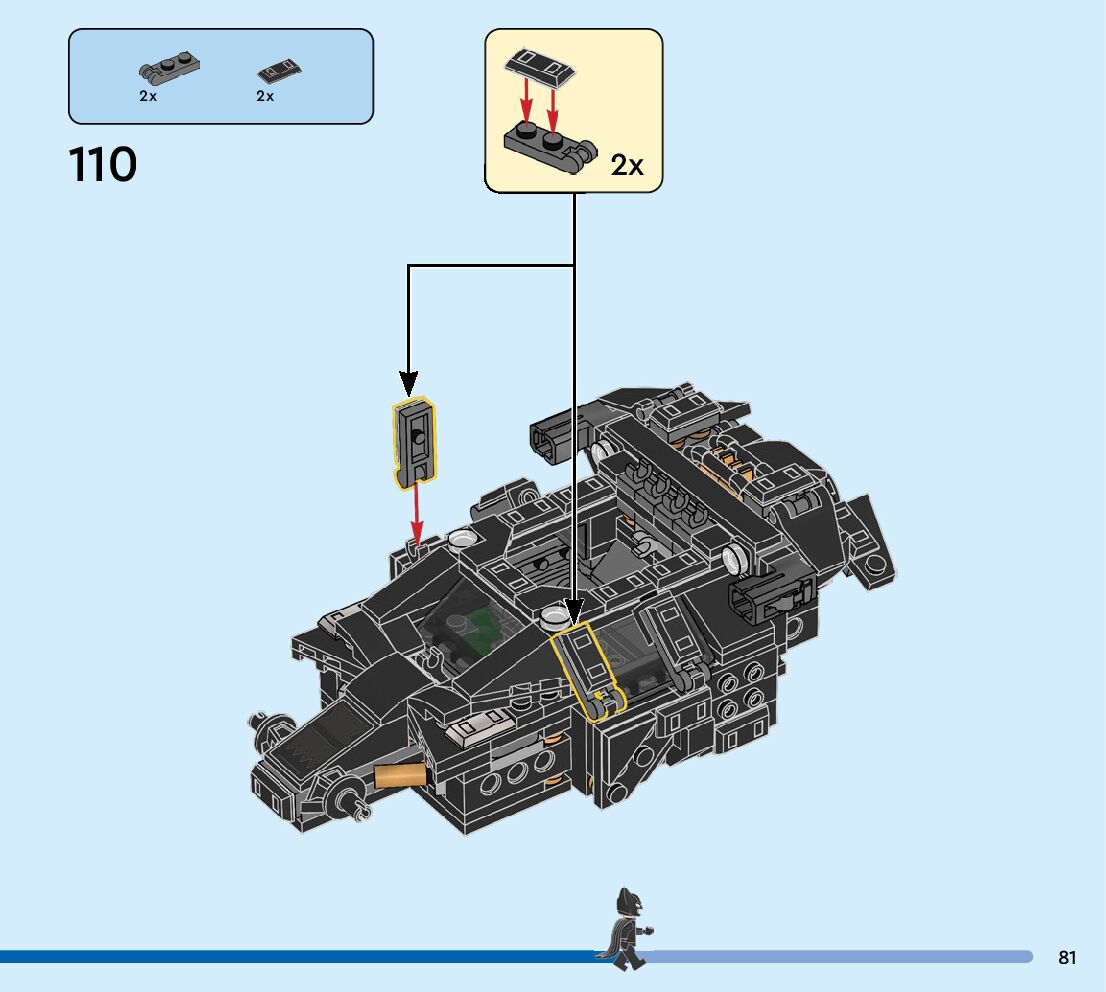 2x 2x

110

2x

81