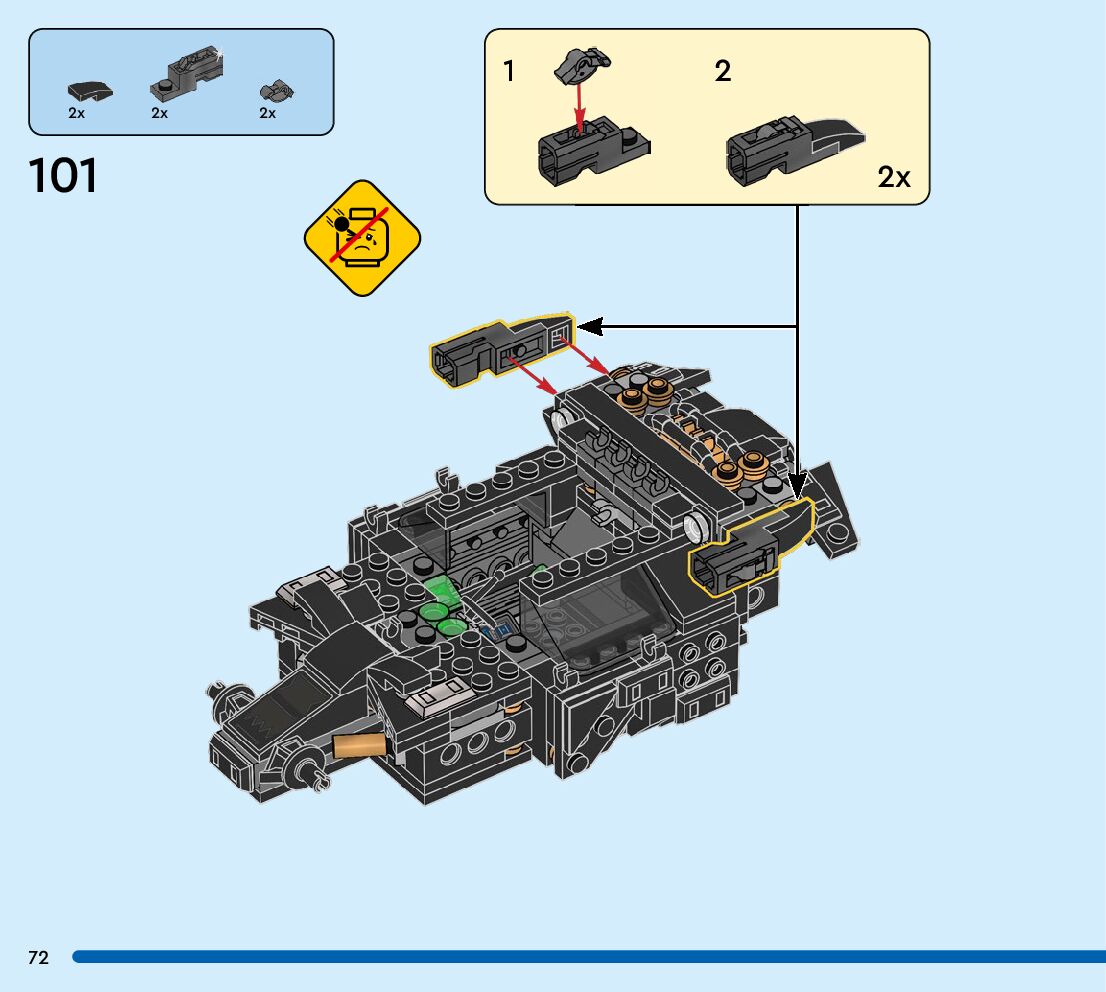 2x
2x
2x

101

1

2

2x

72