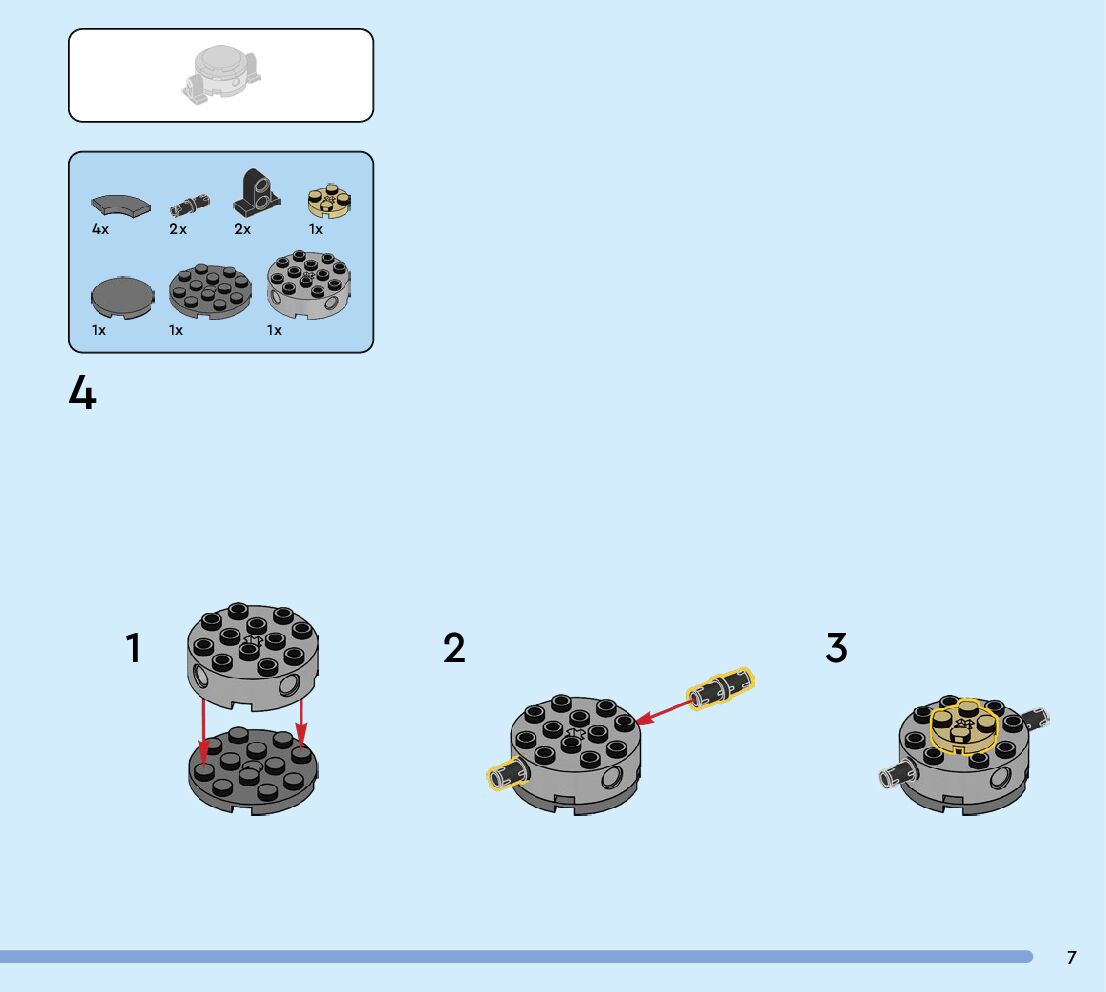 4x 2x 2x 1x

1x 1x 1x

4

1

2

3

7