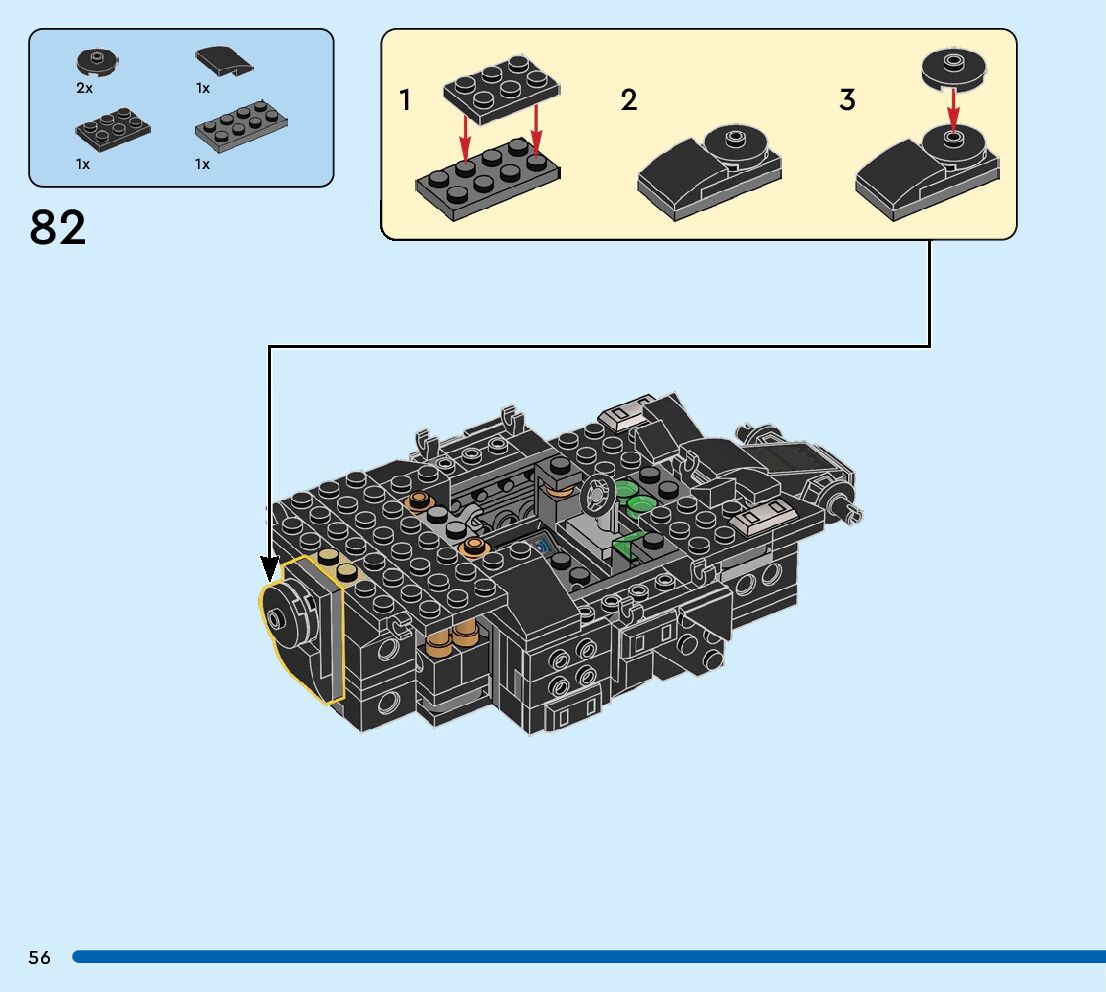 2x
1x
1x
1x

82

1
2
3

56