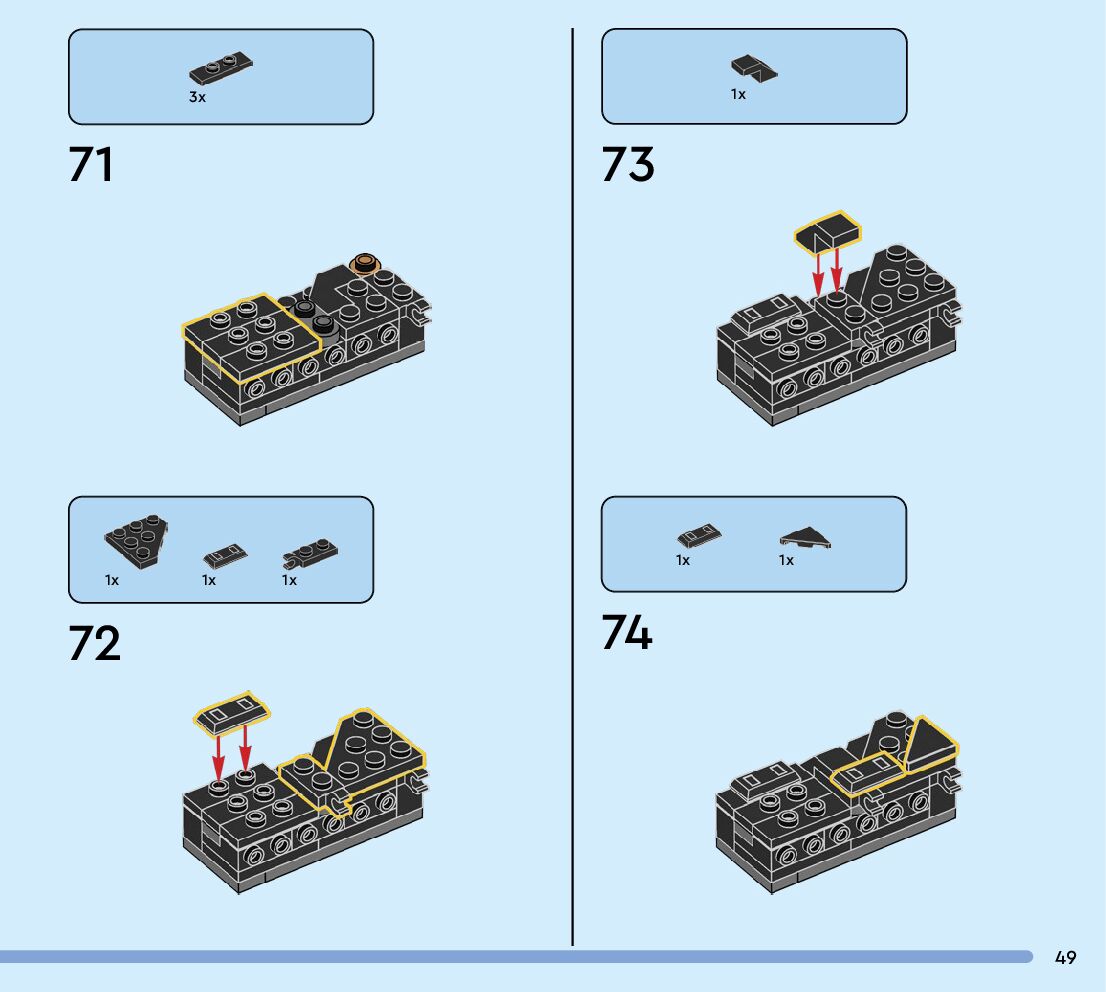 3x

71

1x 1x 1x

72

1x

73

1x 1x

74

49