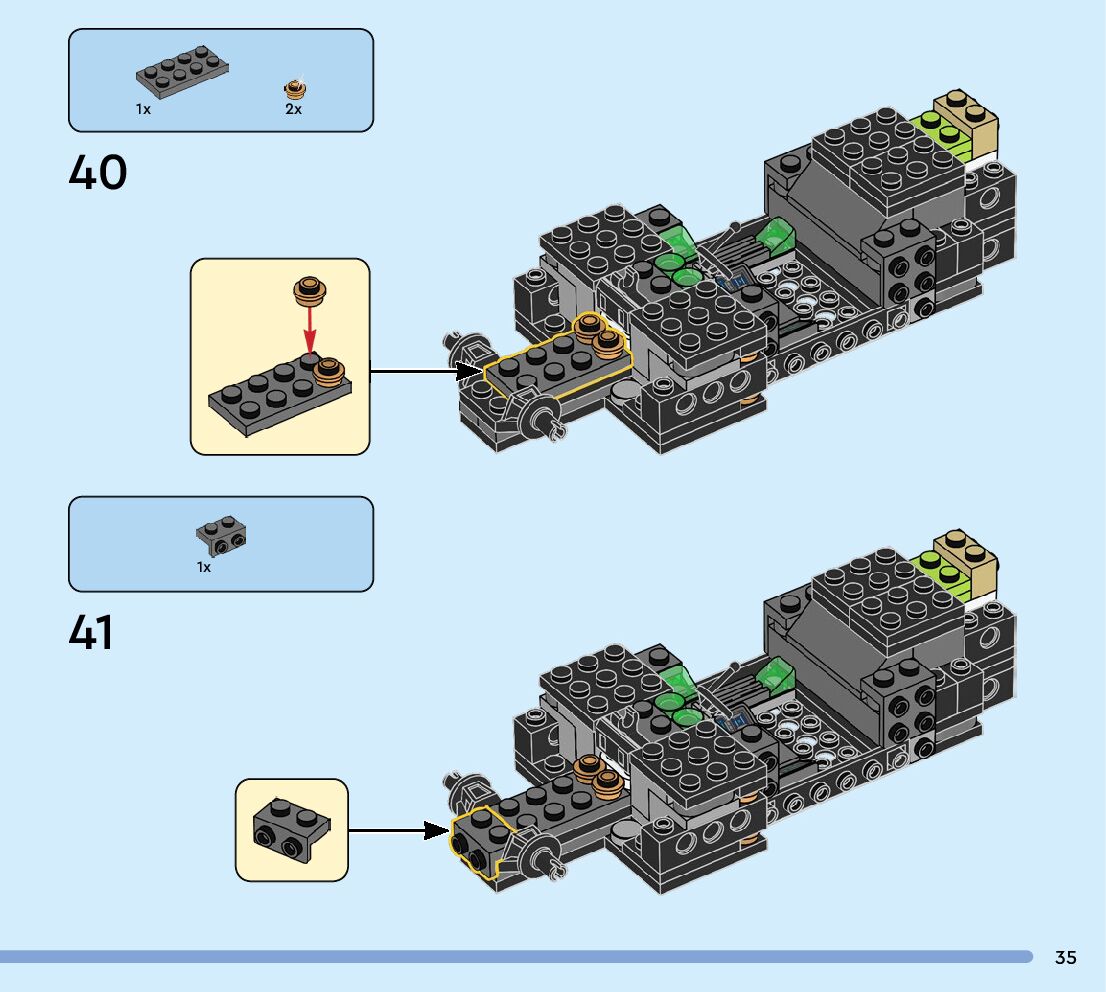 1x 2x

40

1x

41

35