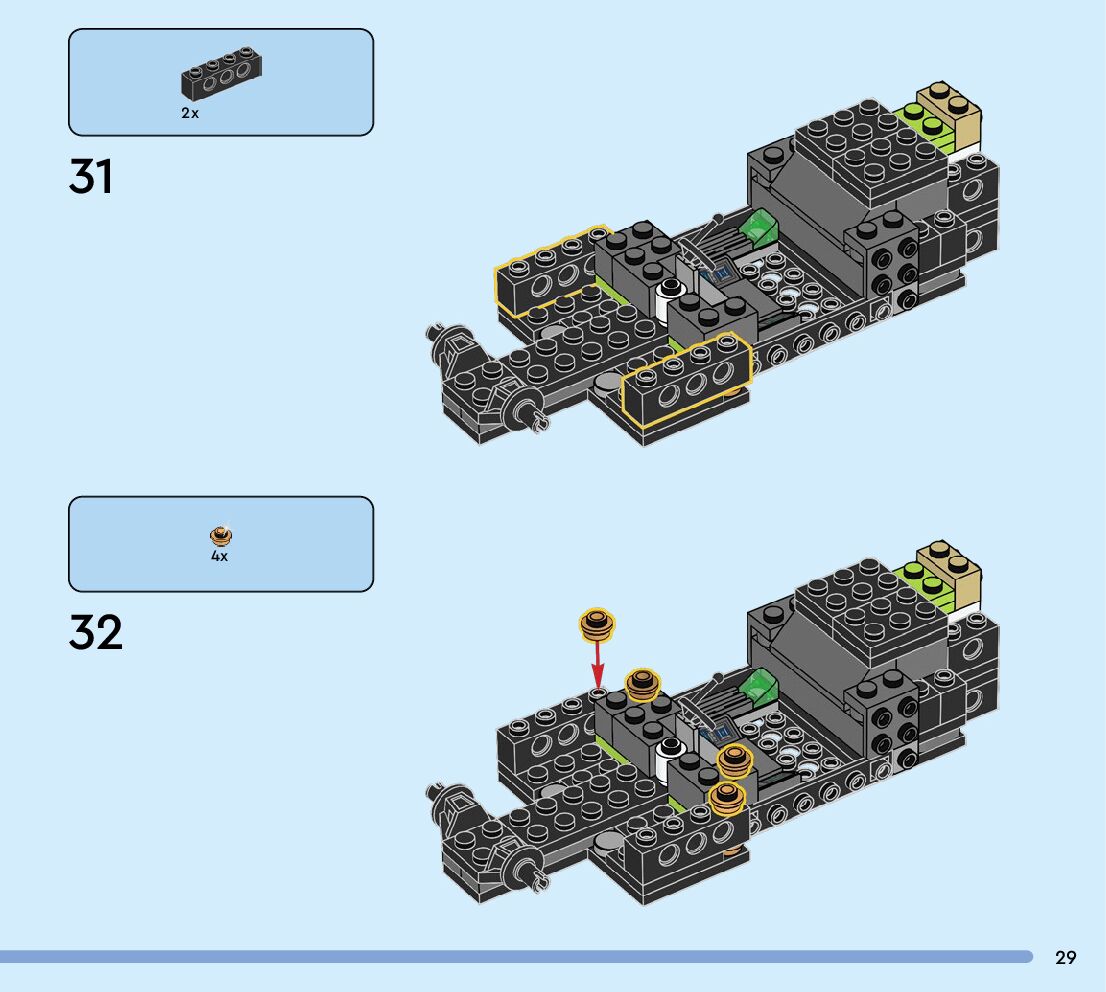 2x

31

4x

32

29