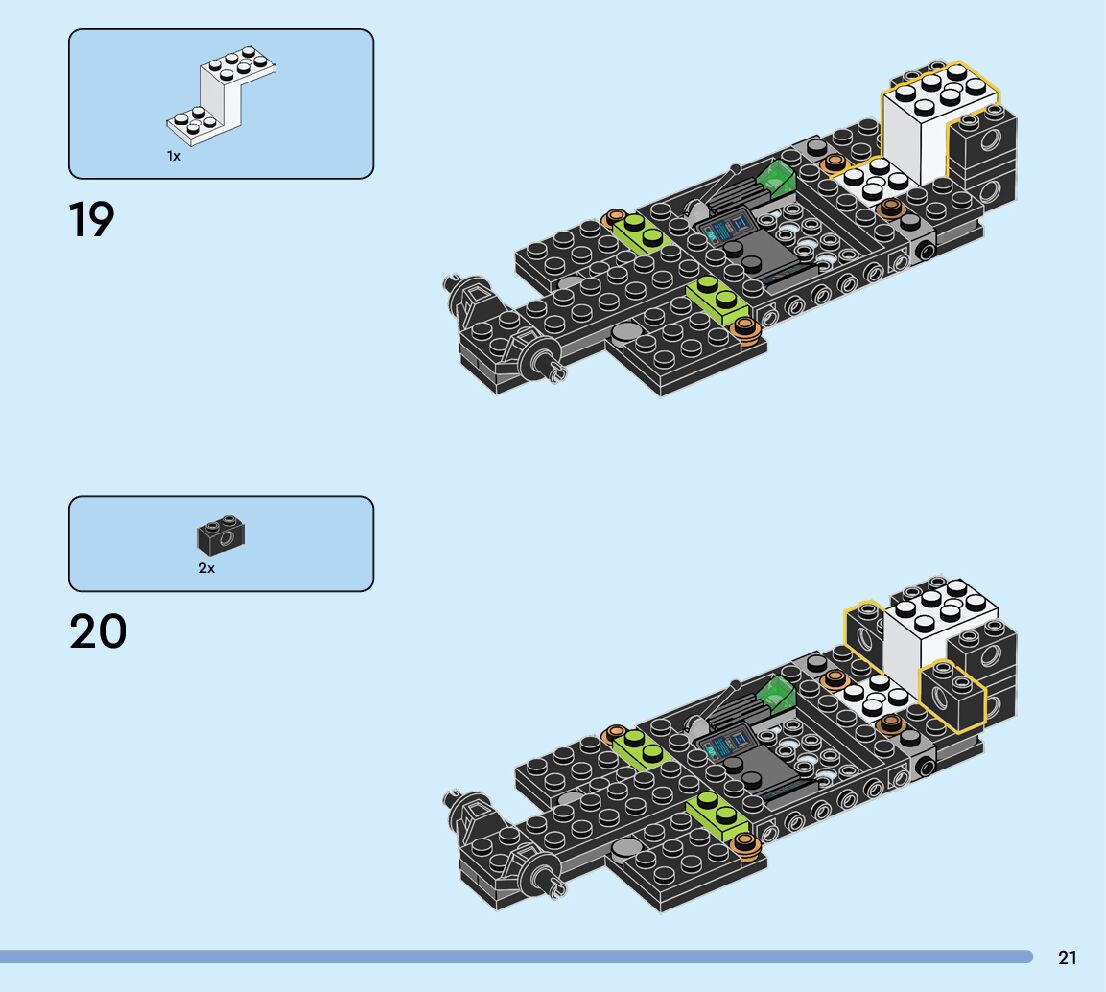 1x

19

2x

20

21